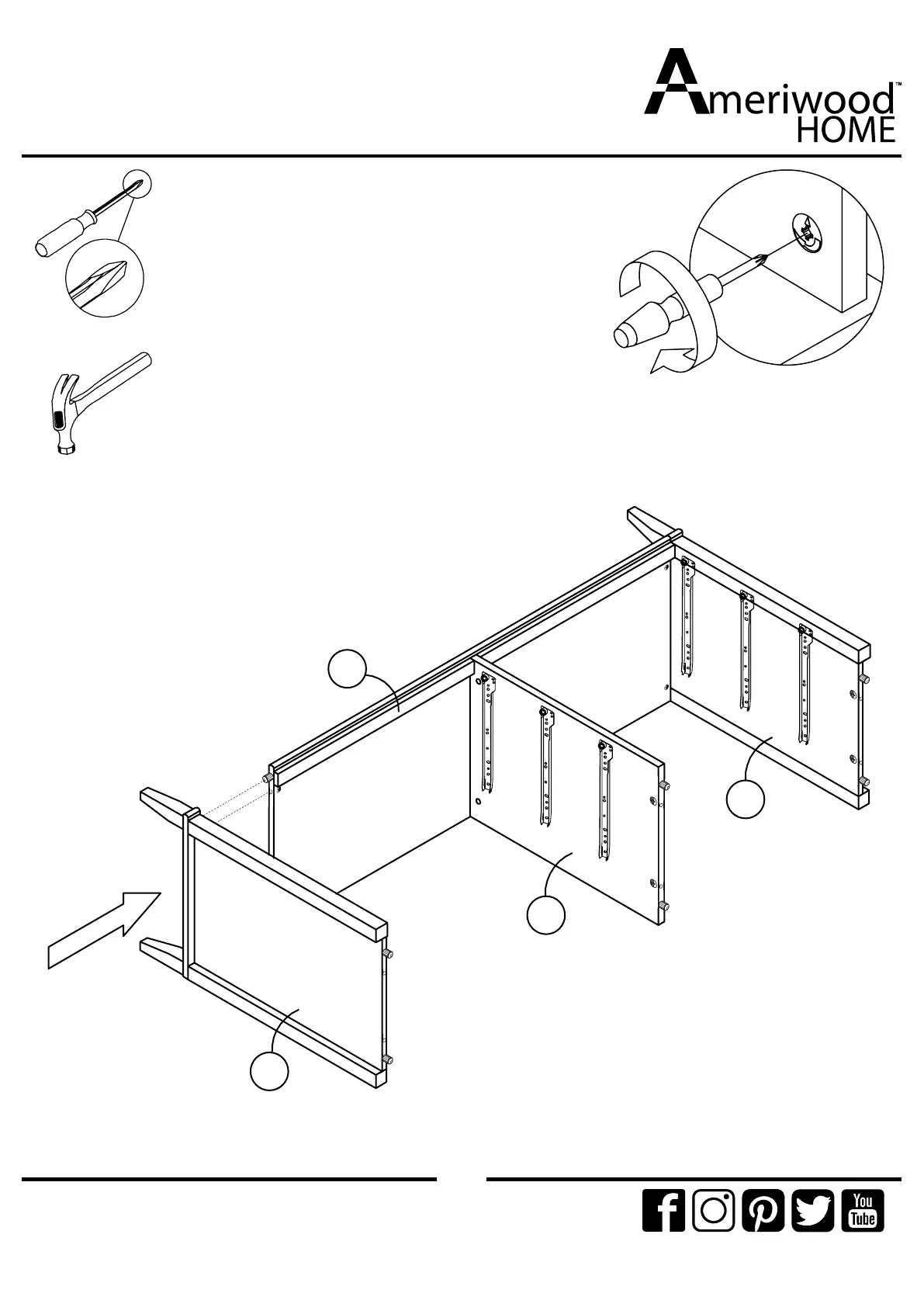 Ameriwood™ HOME

You Tube