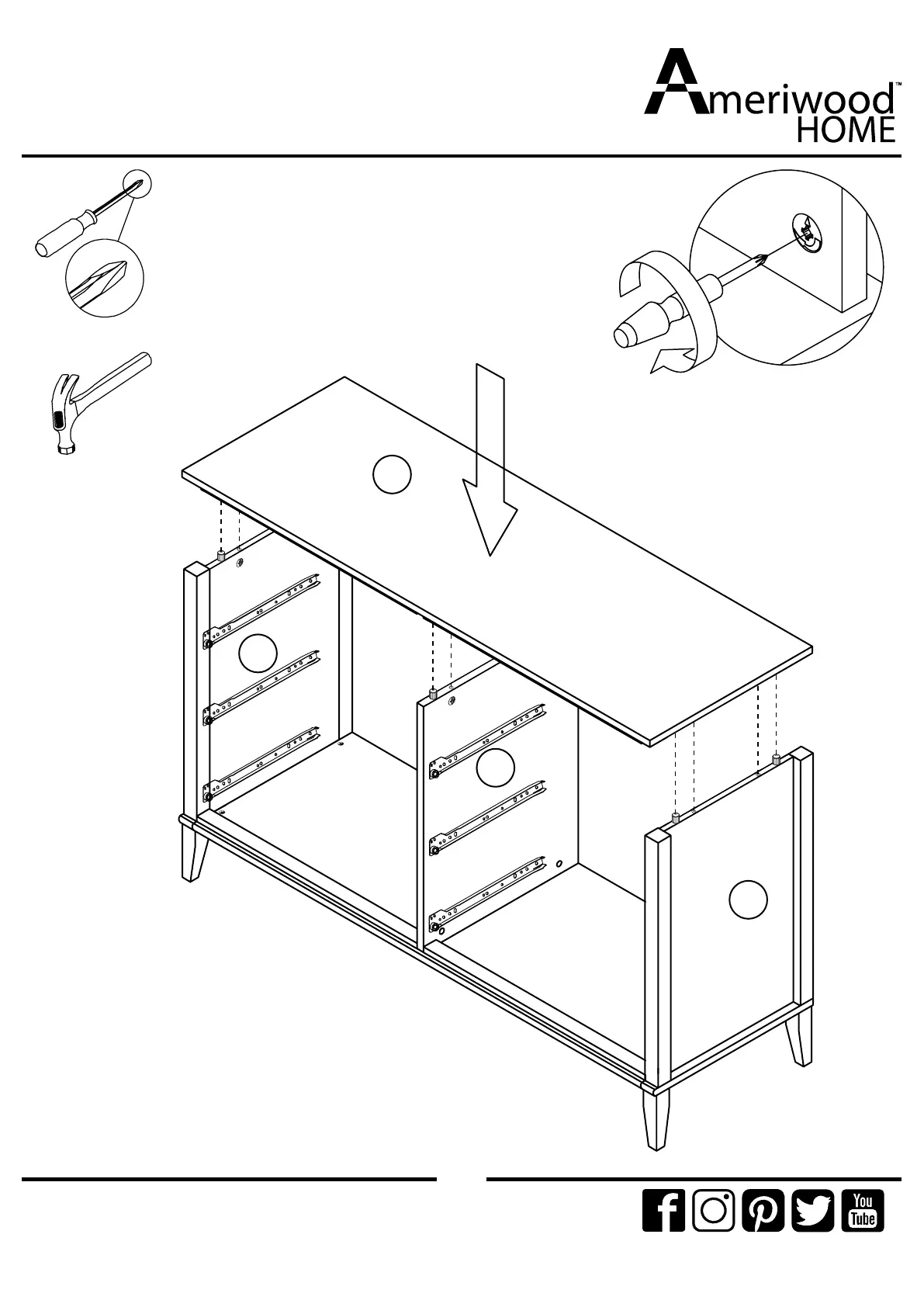 Ameriwood™
HOME

You
Tube