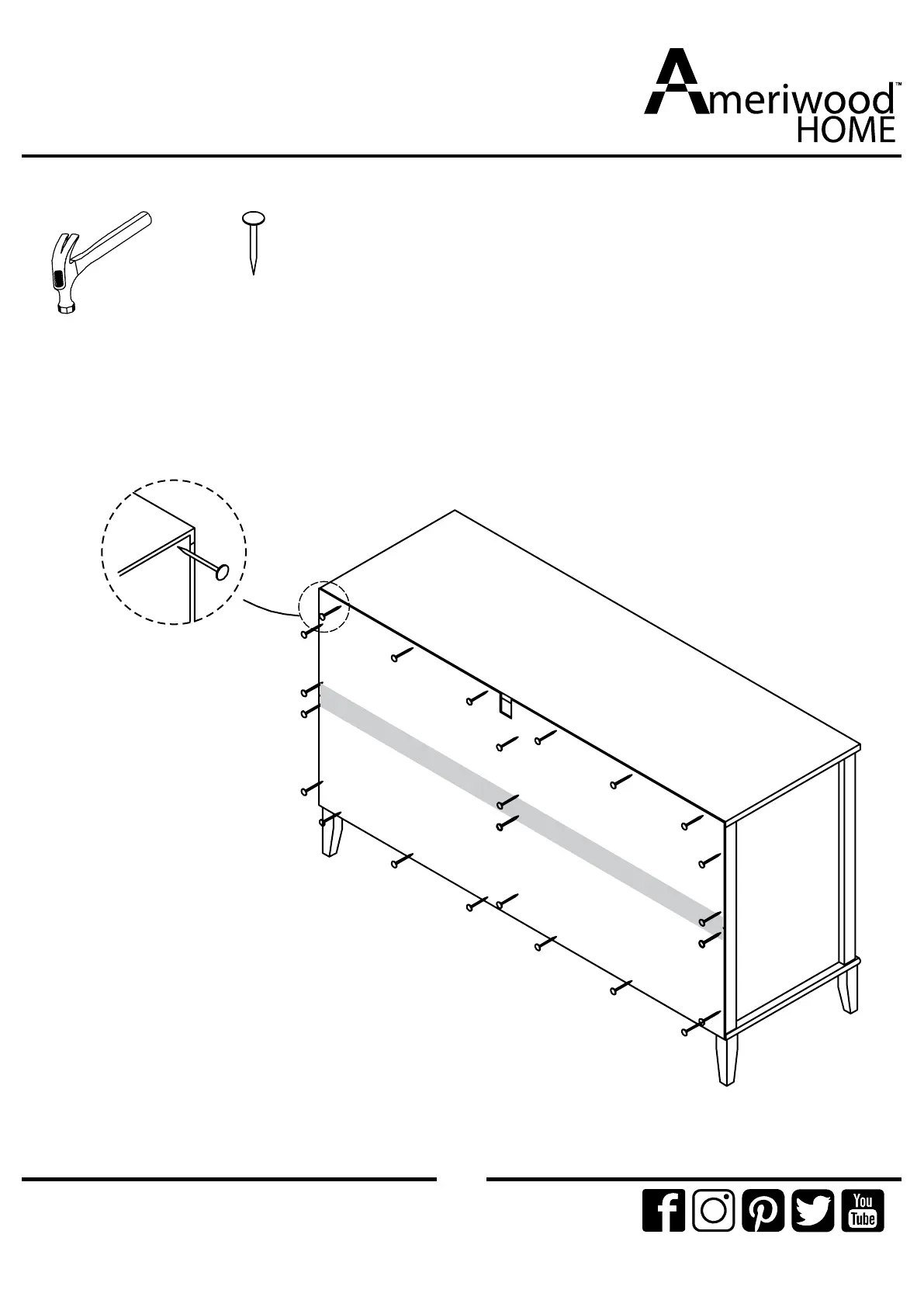 Ameriwood™
HOME

You
Tube