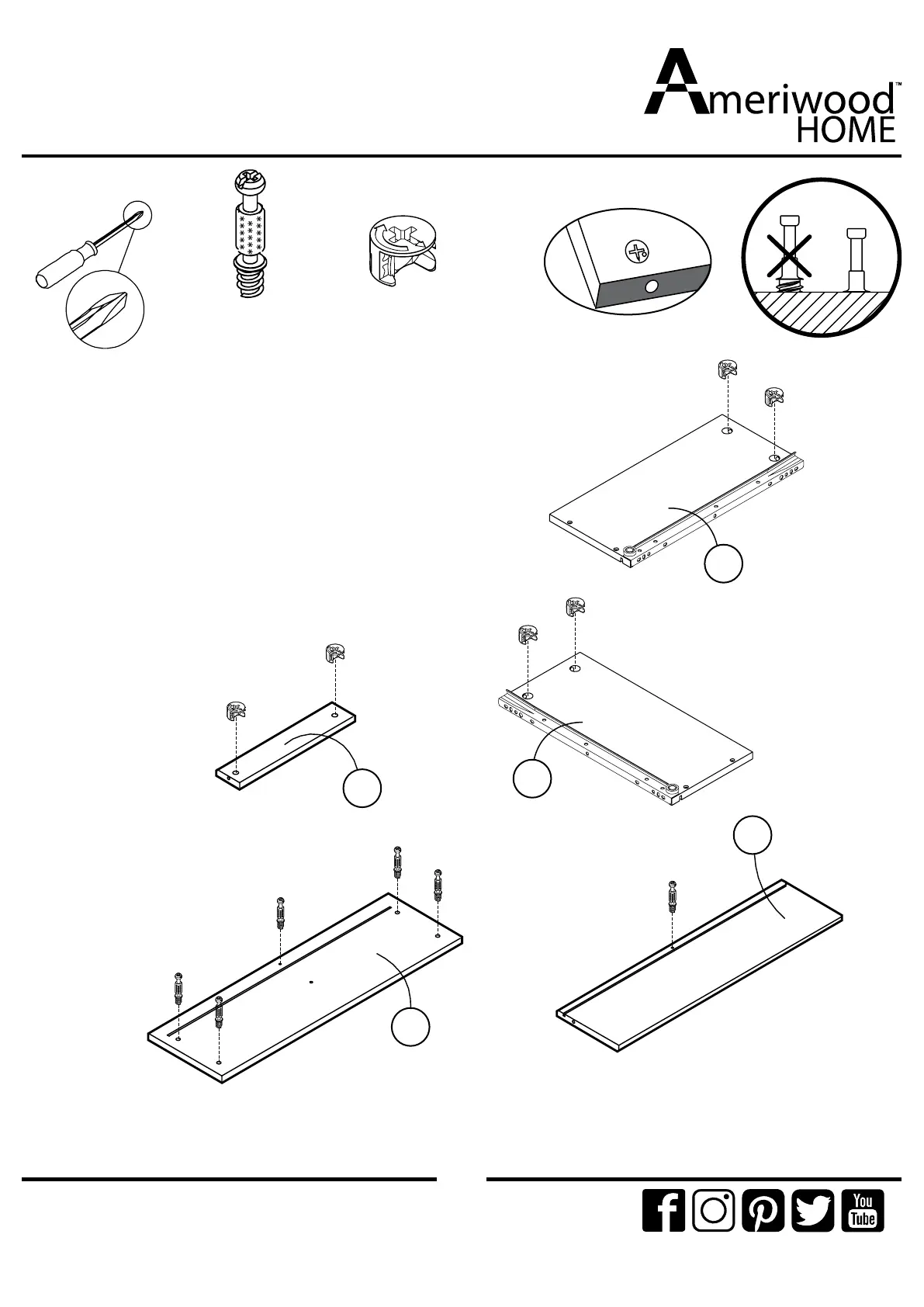 Ameriwood™
HOME

You
Tube