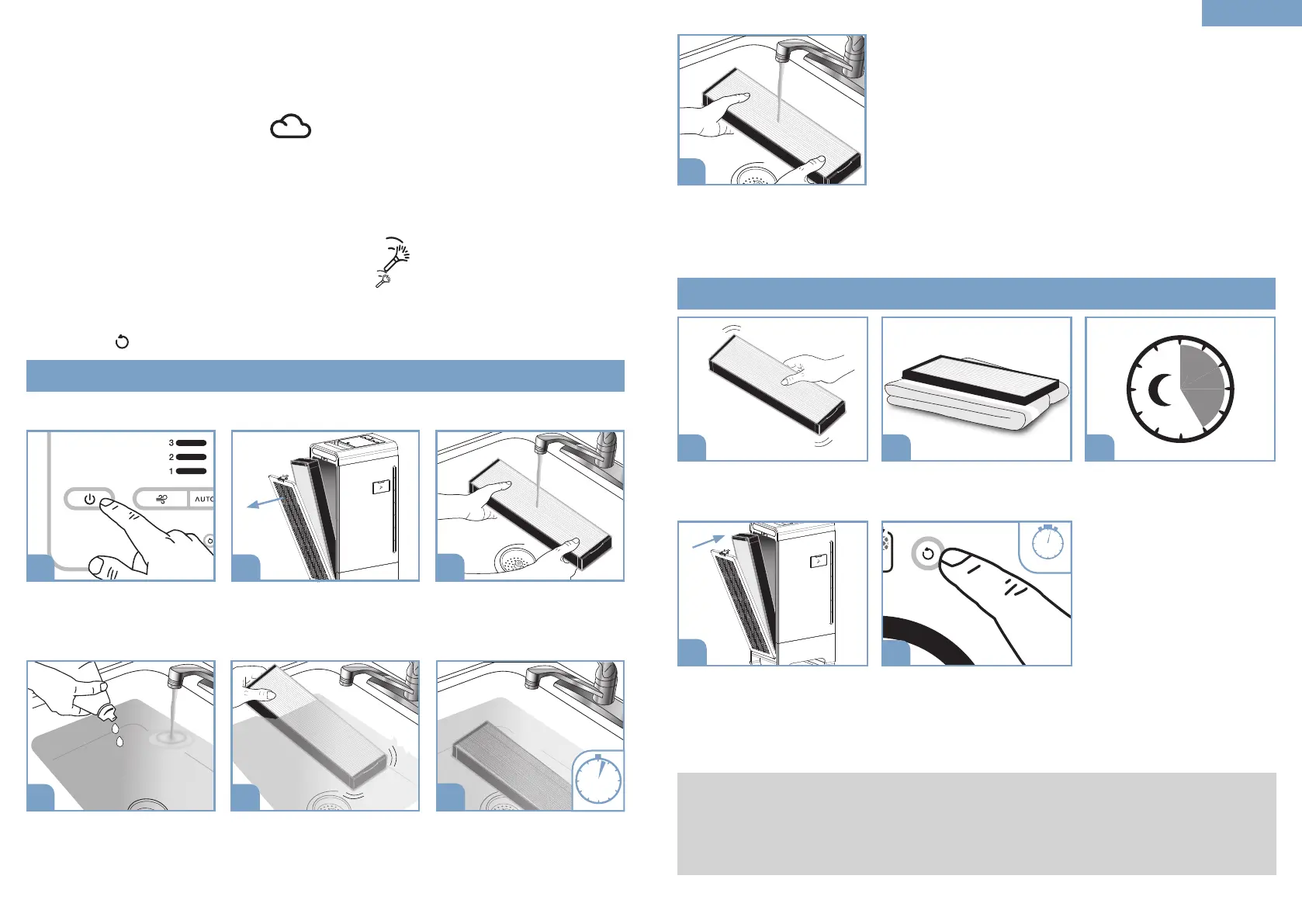 3
2
1
AUTO