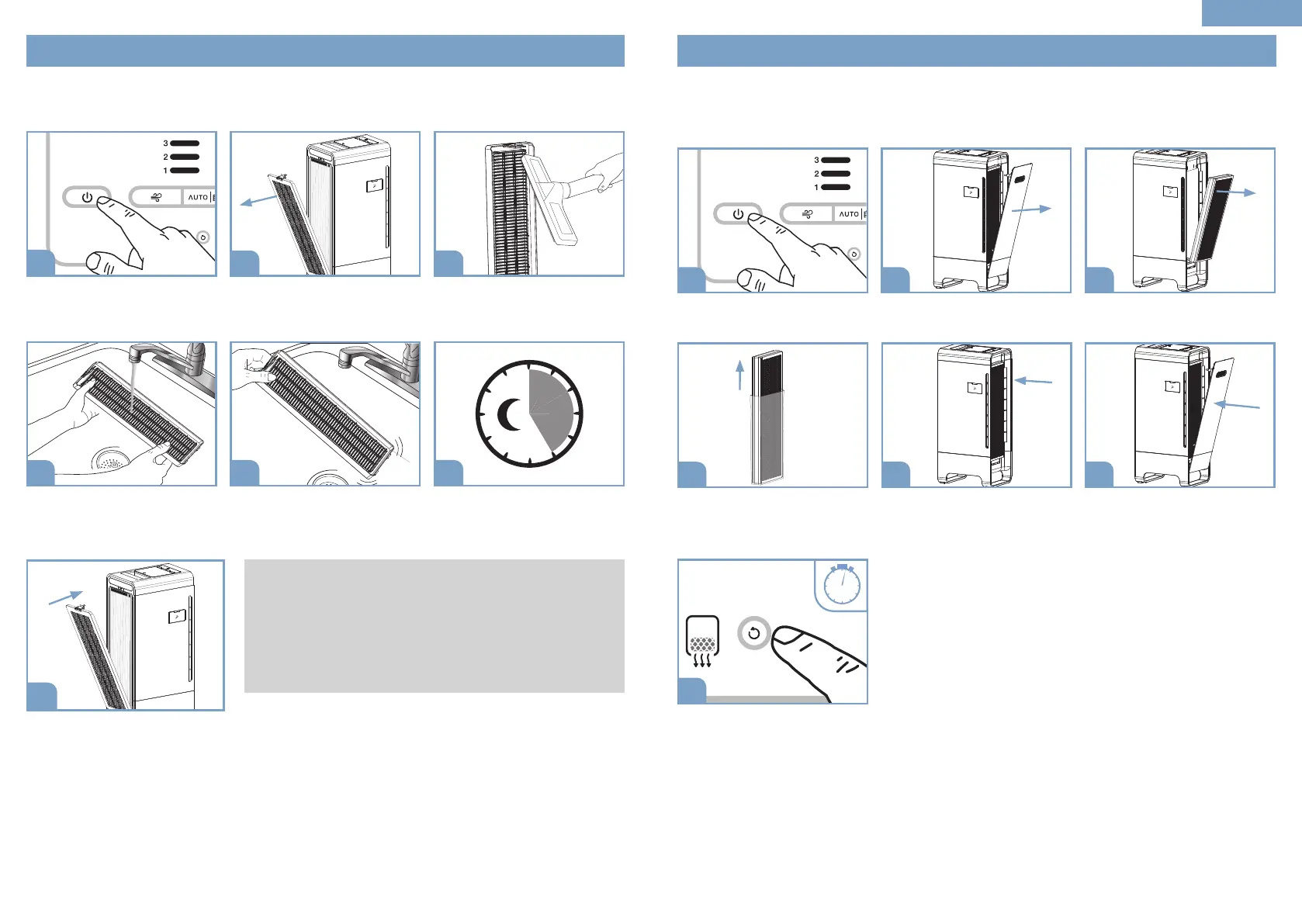 3
2
1
AUTO

3
2
1
AUTO