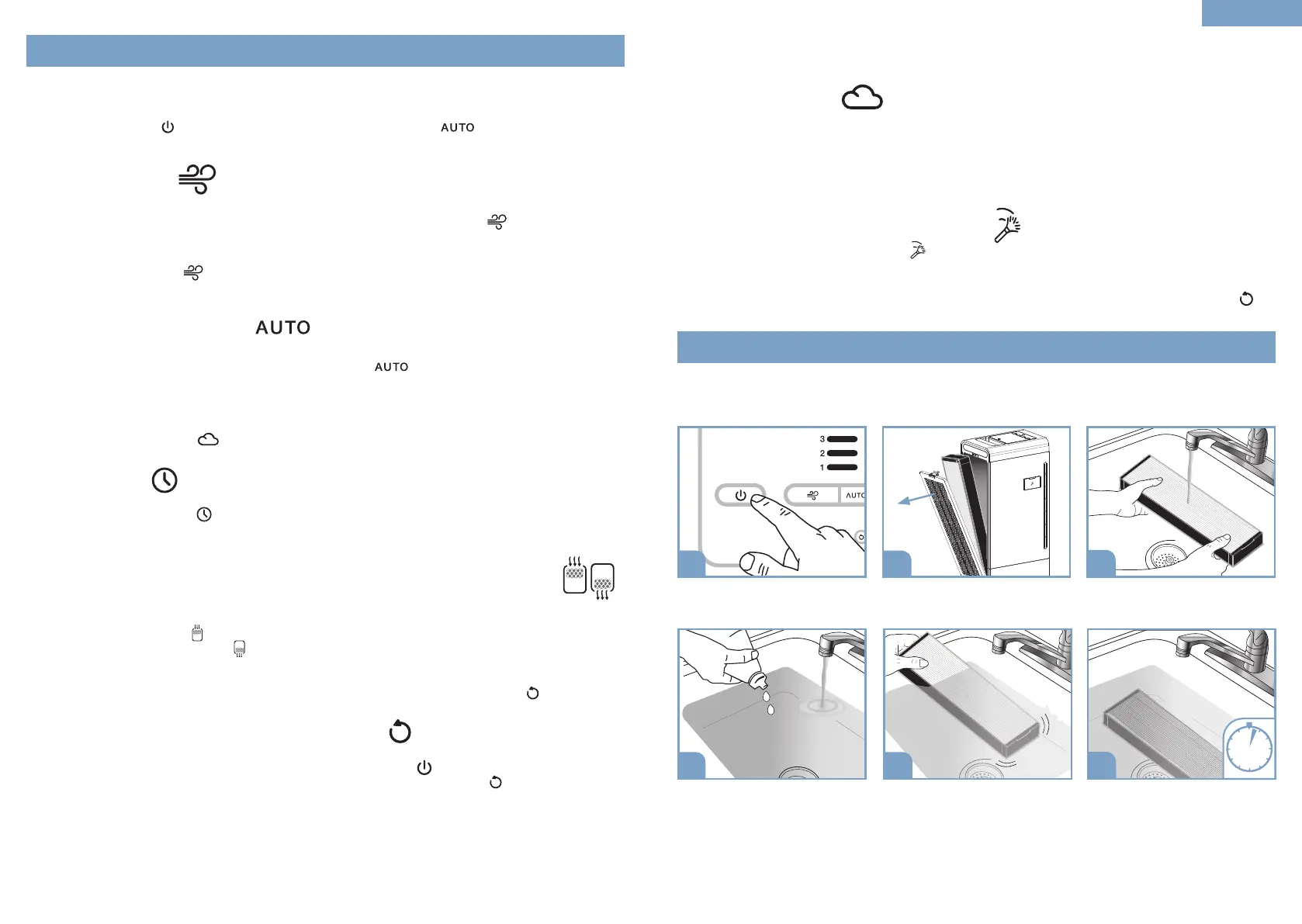 AUTO

AUTO

AUTO

3
2
1

AUTO