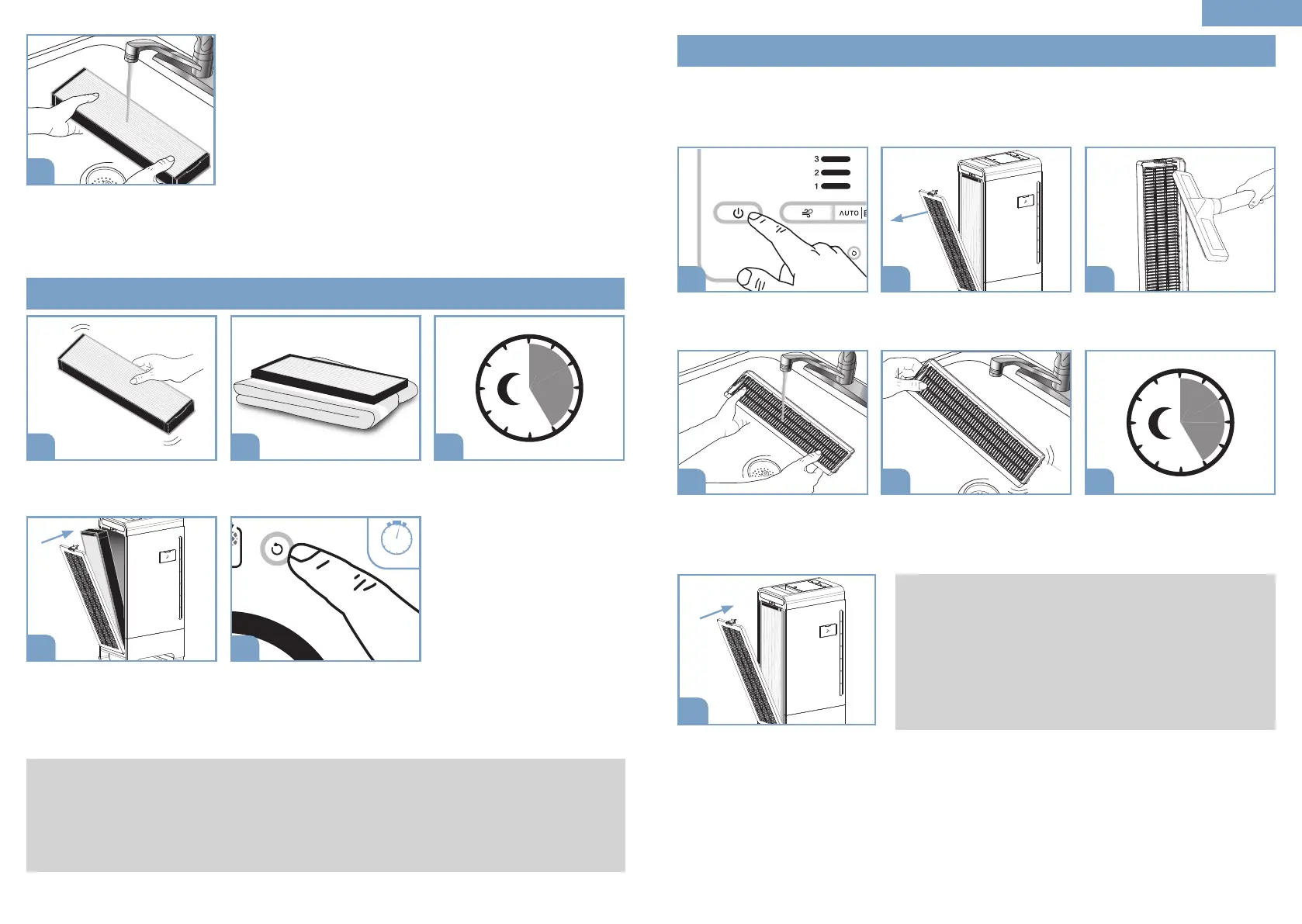 3
2
1
AUTO