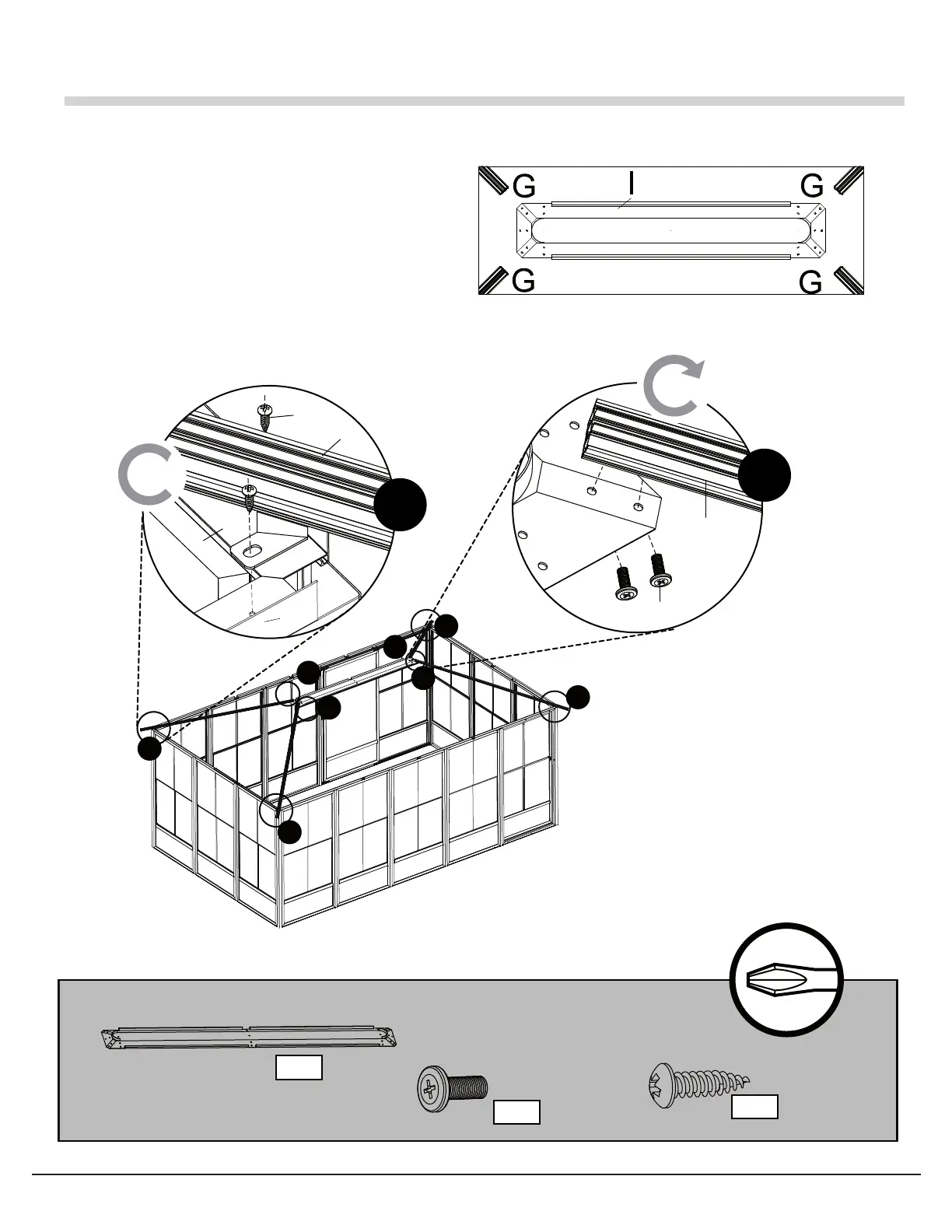 G I G

G G