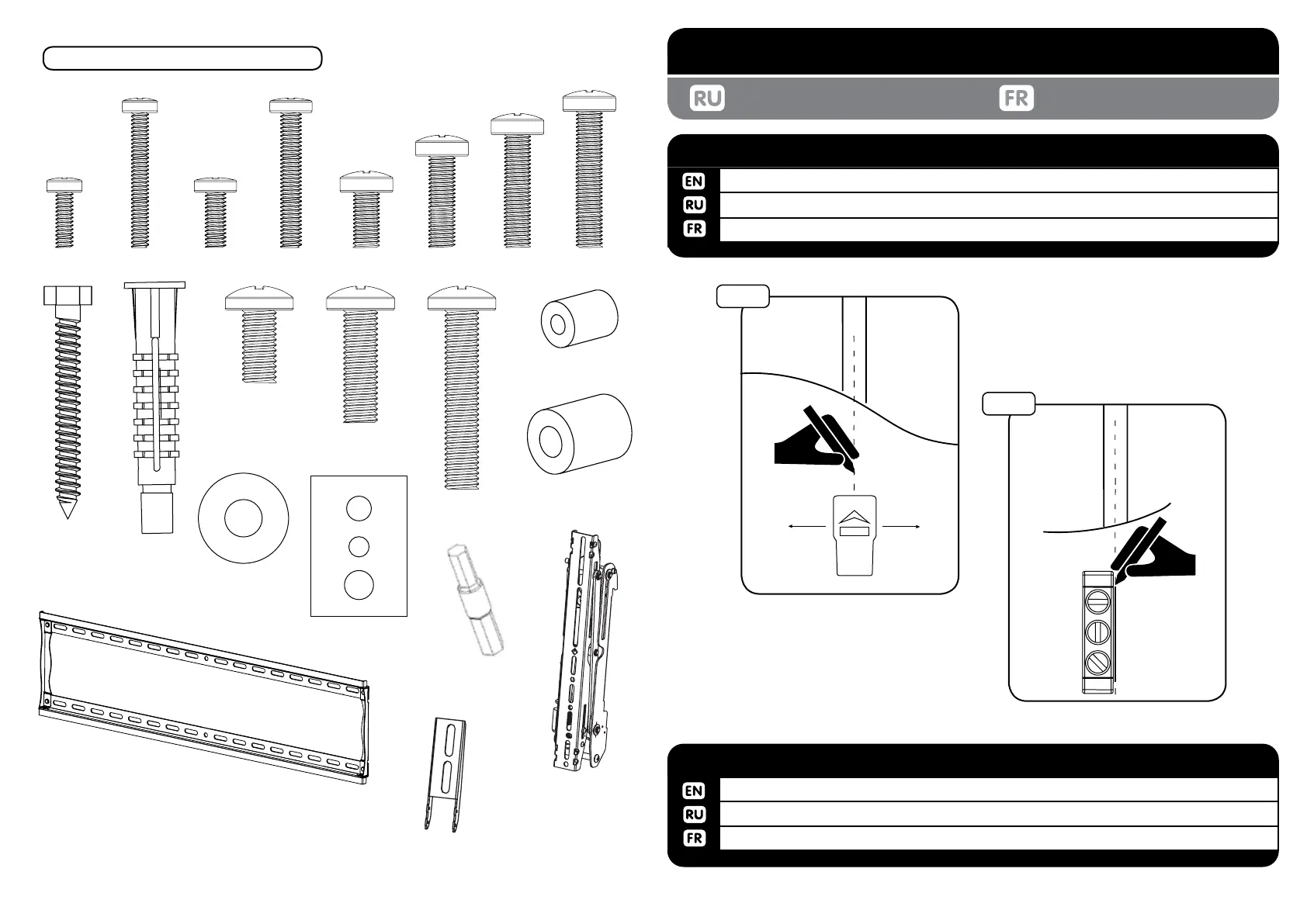 RU FR

EN
RU
FR

EN
RU
FR