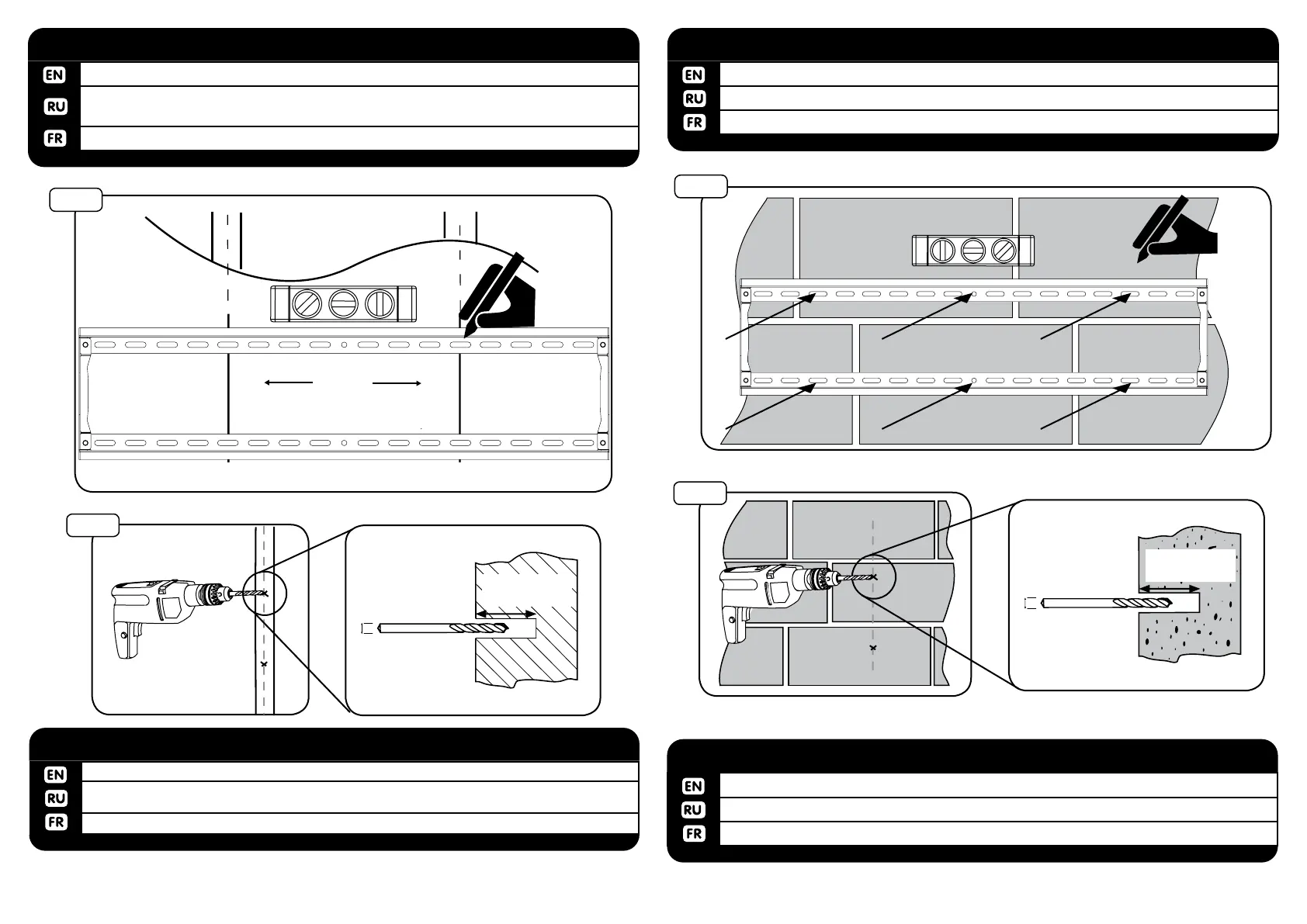 EN
RU
FR

EN
RU
FR

EN
RU
FR

EN
RU
FR