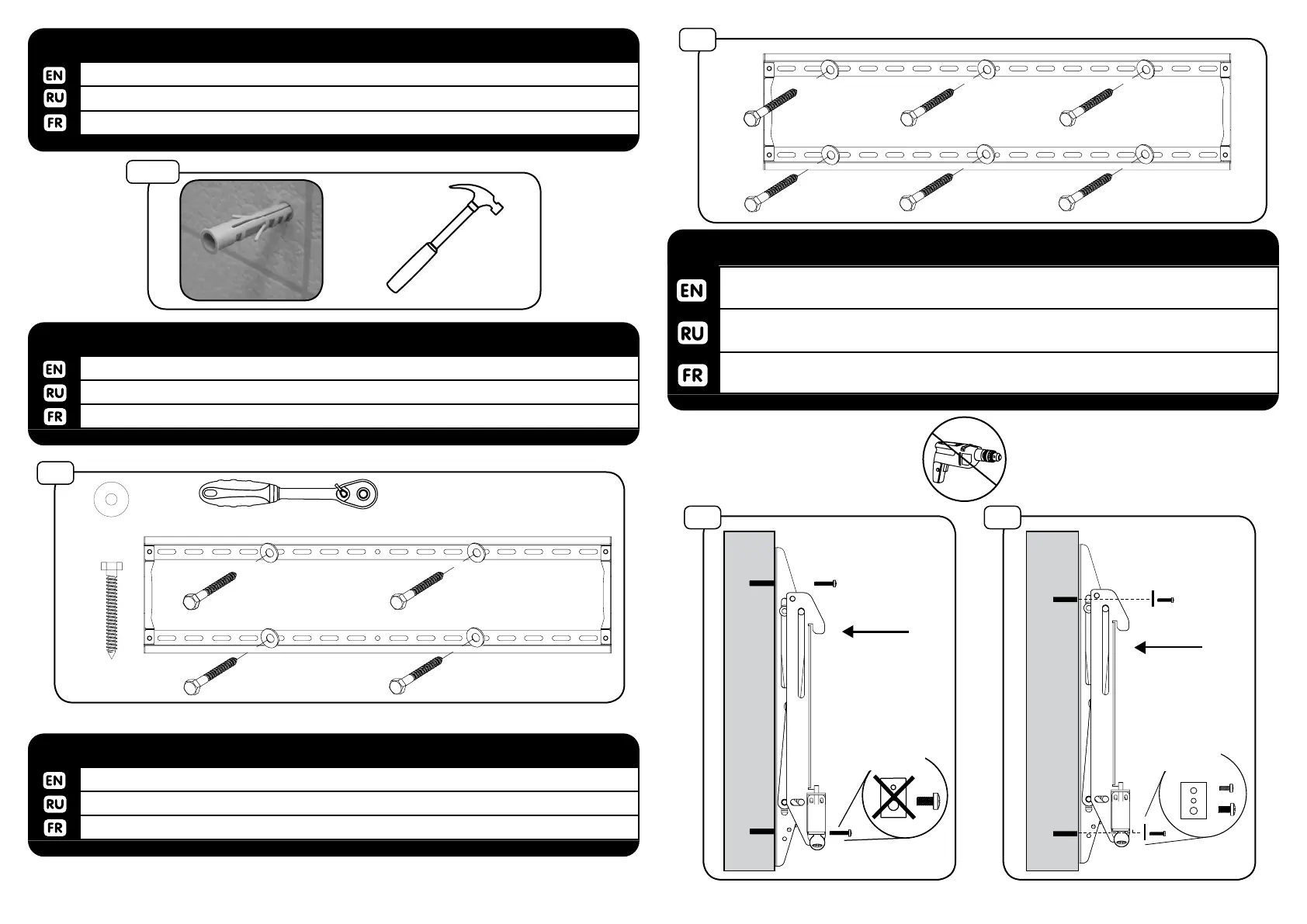 EN
RU
FR

EN
RU
FR

EN
RU
FR

EN
RU
FR