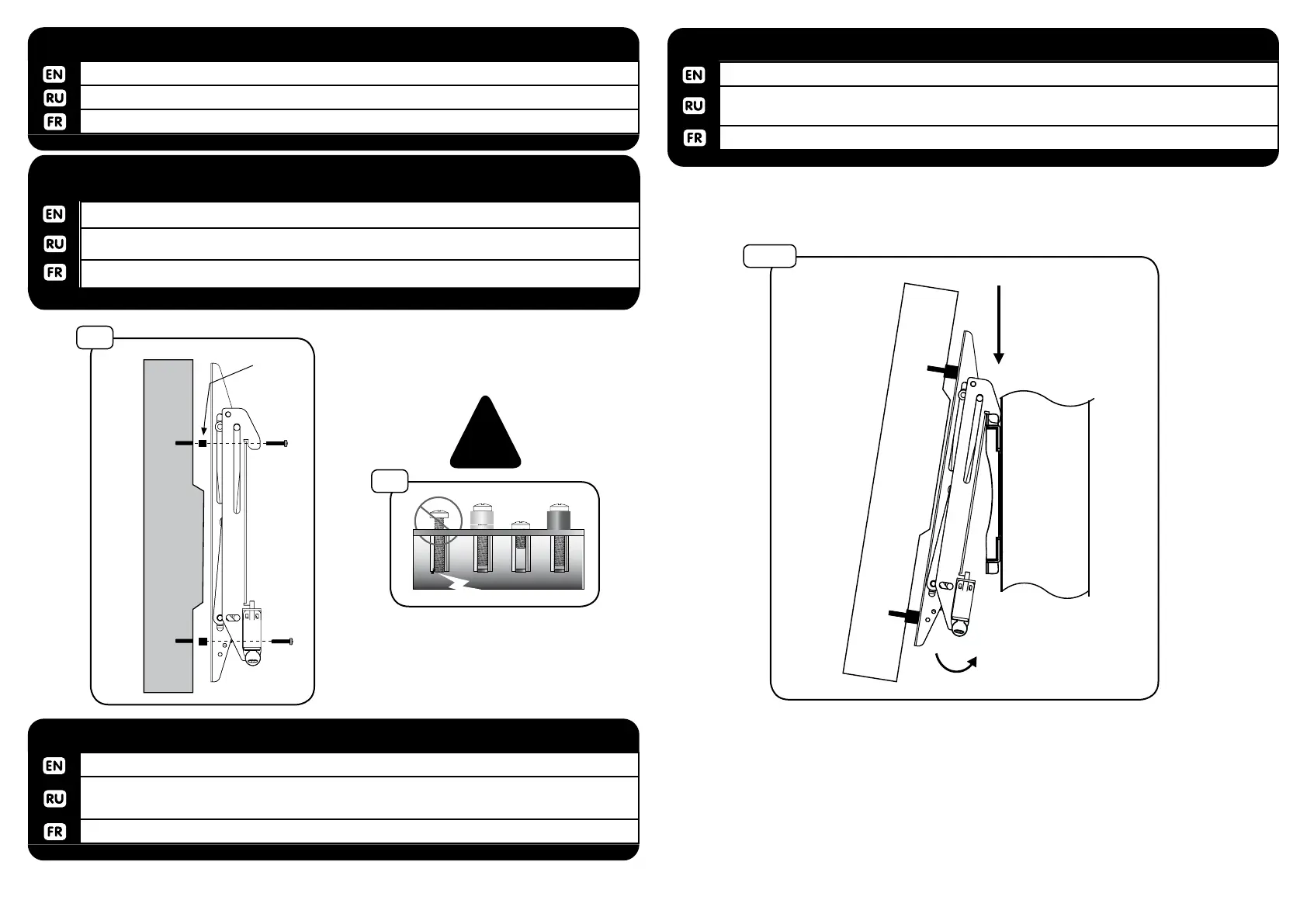 EN
RU
FR

EN
RU
FR

EN
RU
FR

EN
RU
FR