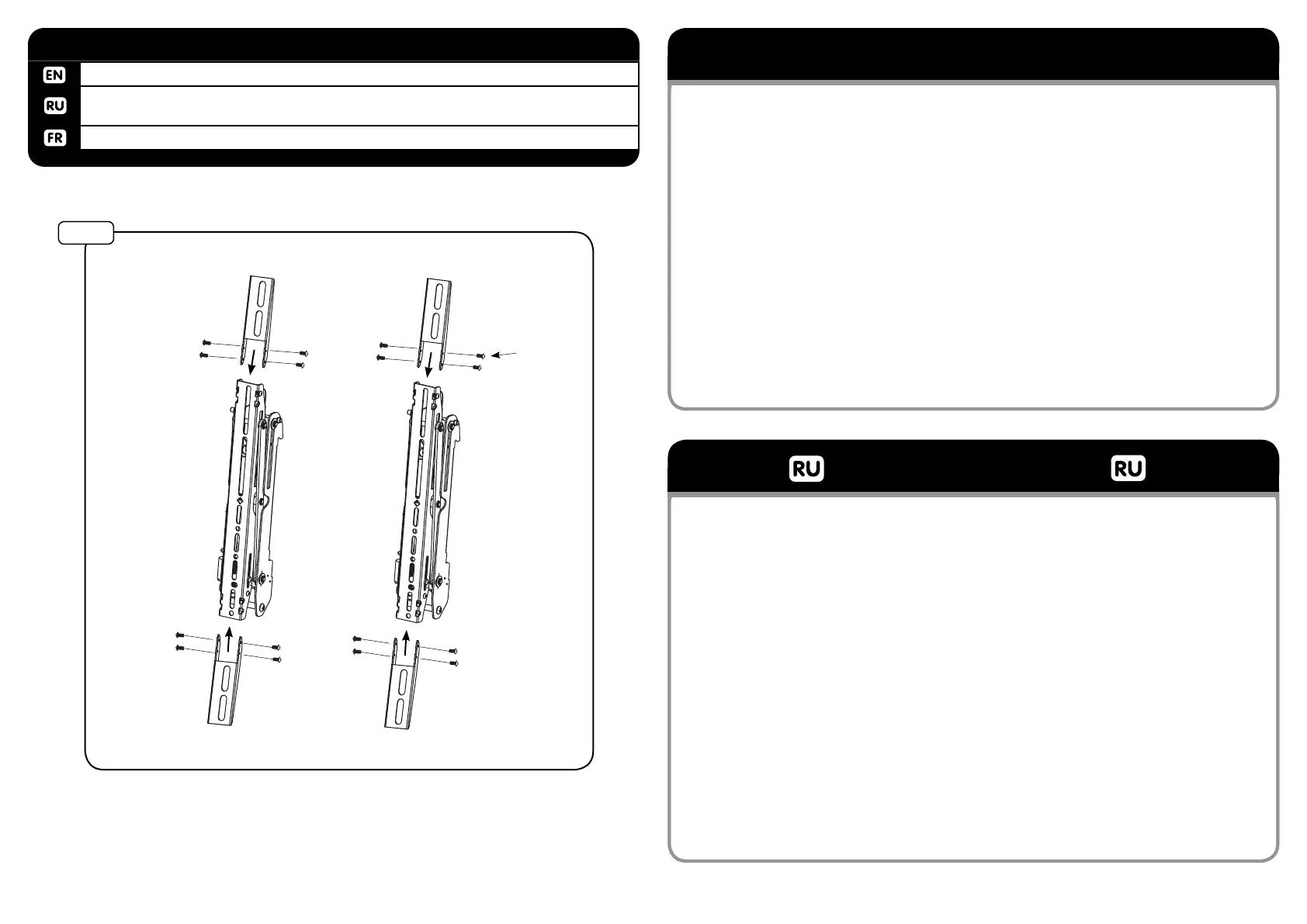 EN

RU

FR

RU

RU