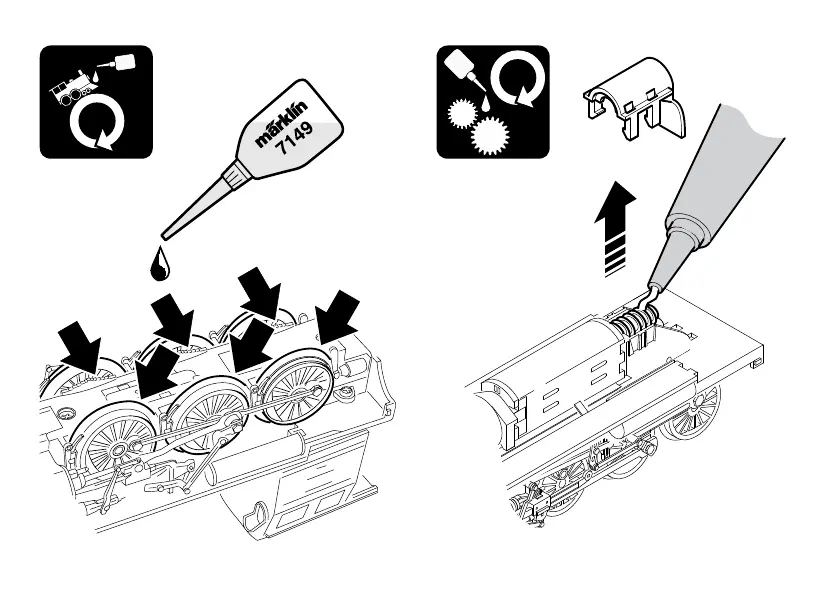 märklin
7149