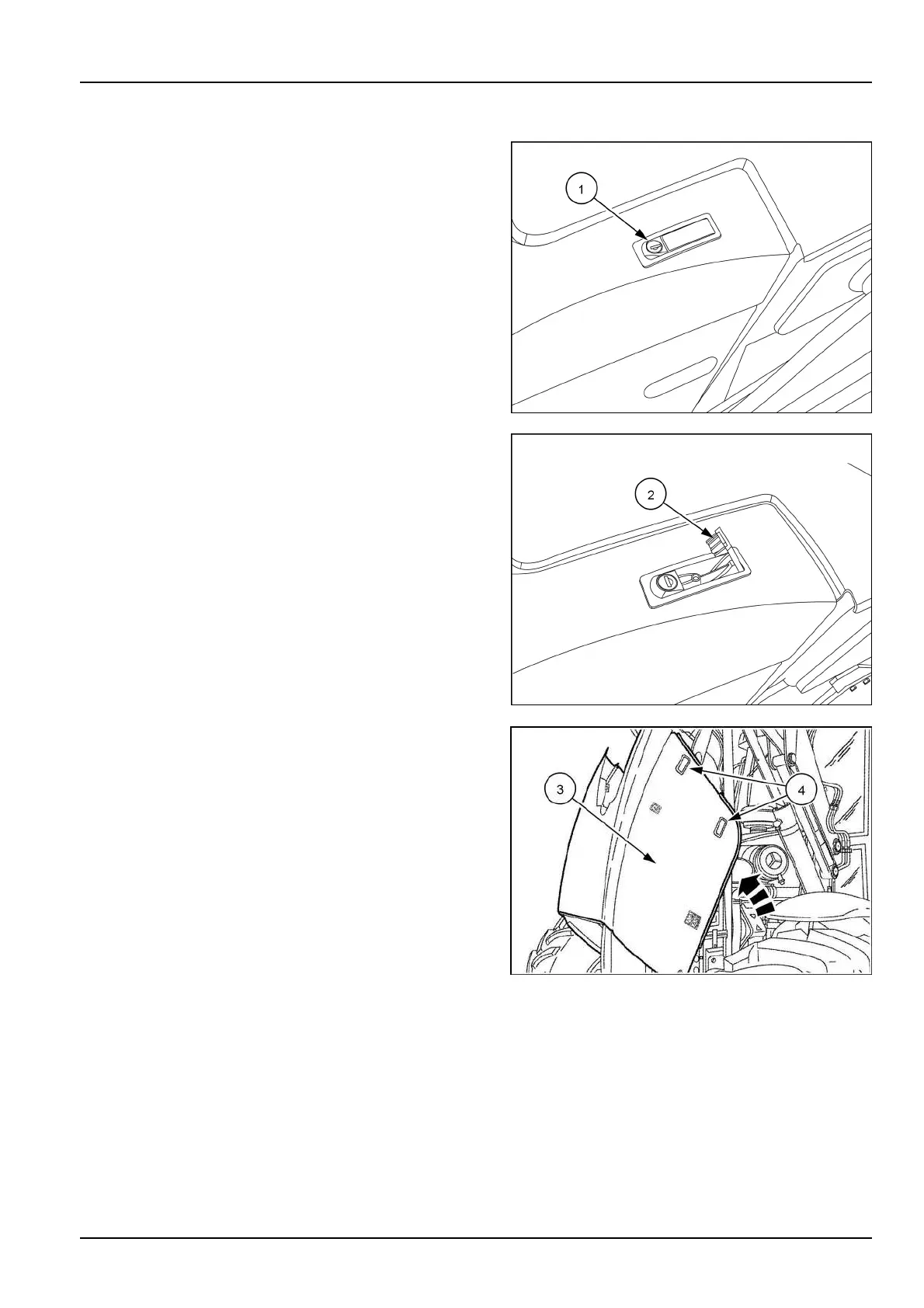 1

2

3

4