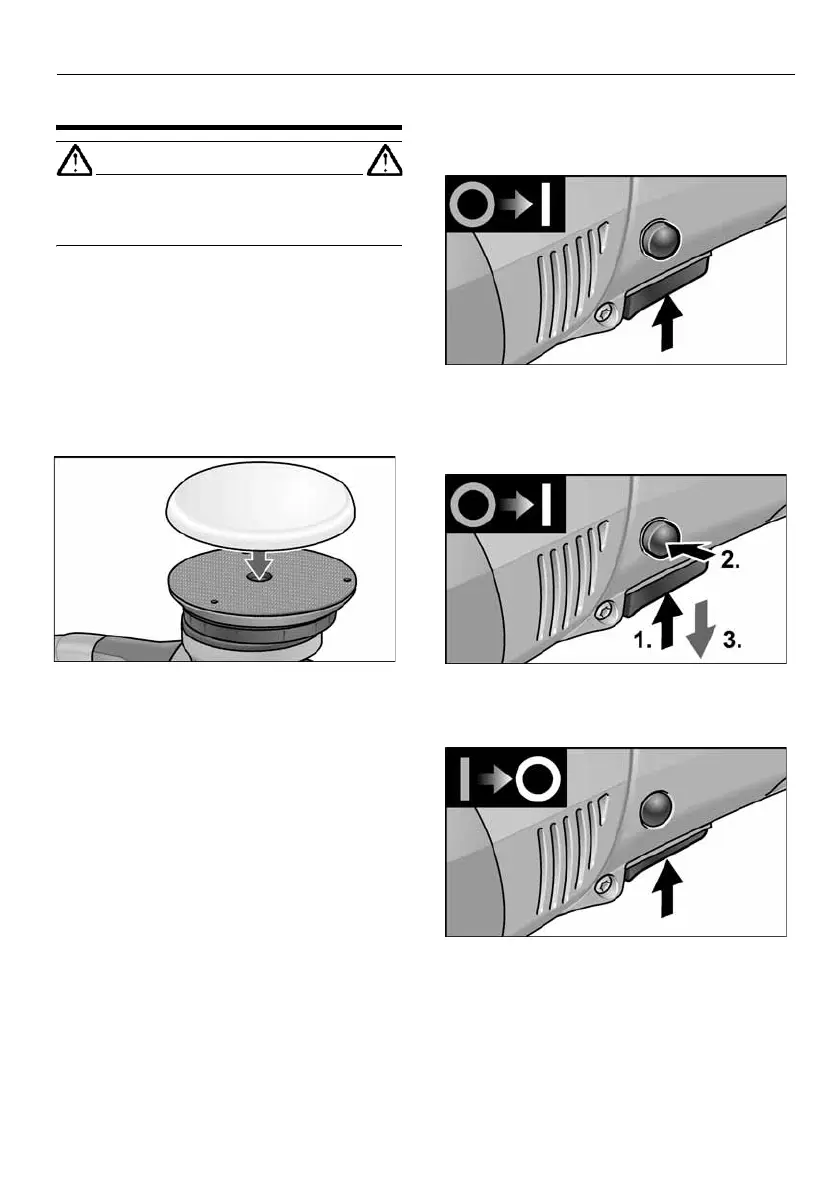 2.

1.

3.