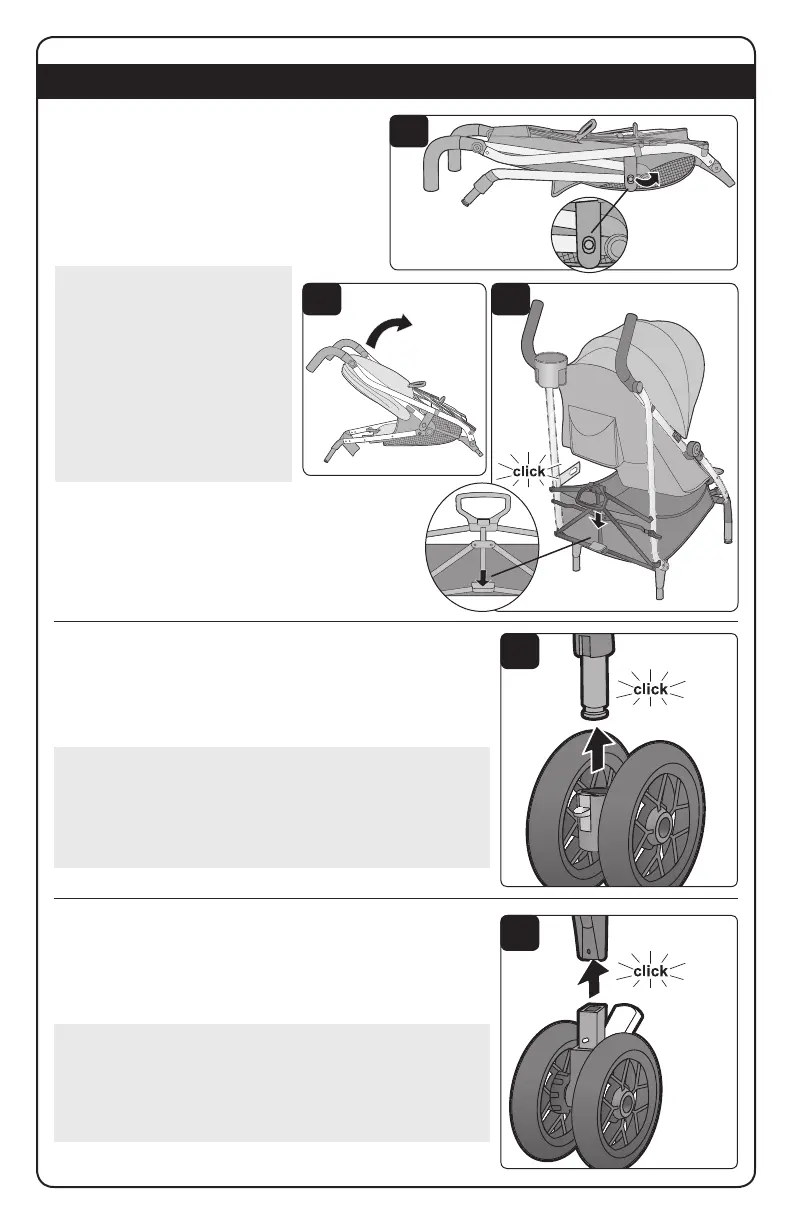 click

click

click