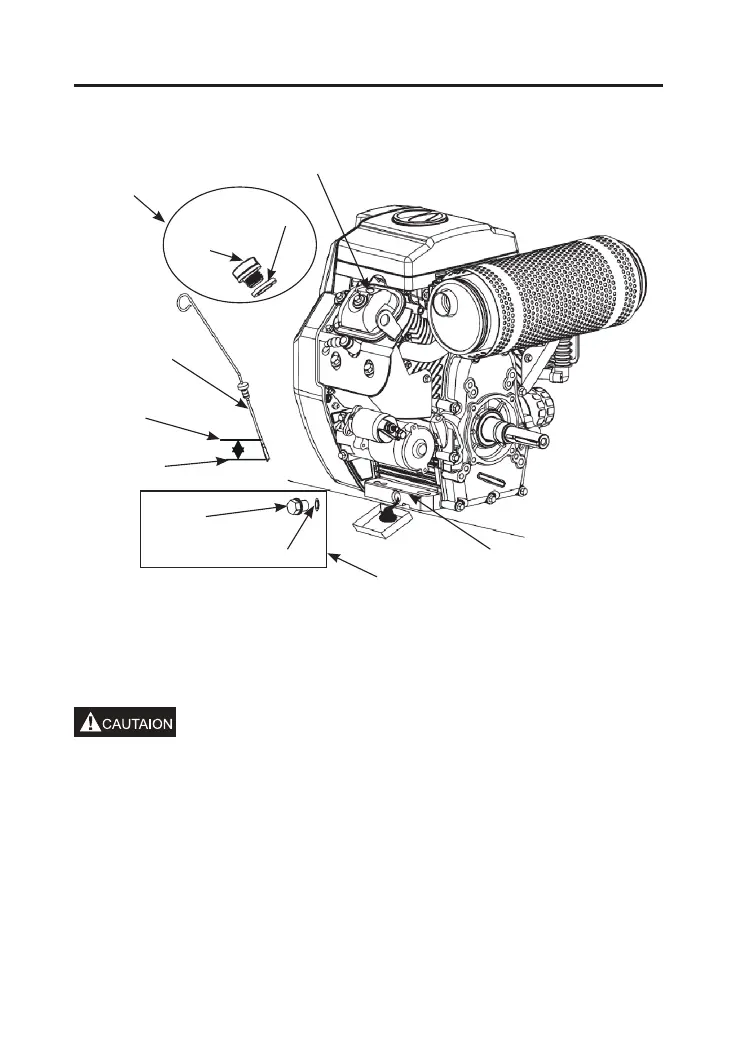 CAUTAION