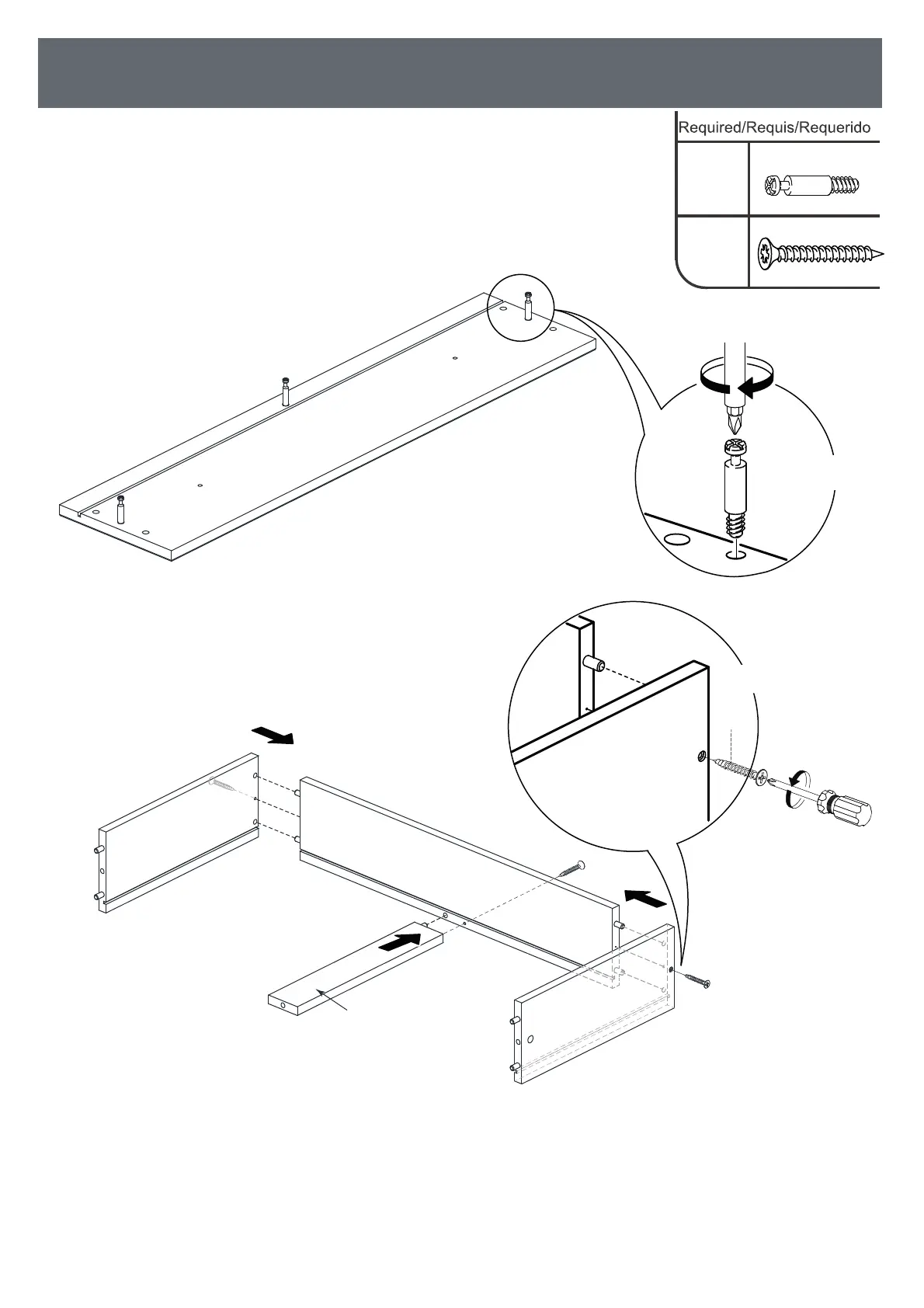 Required/Requis/Requerido