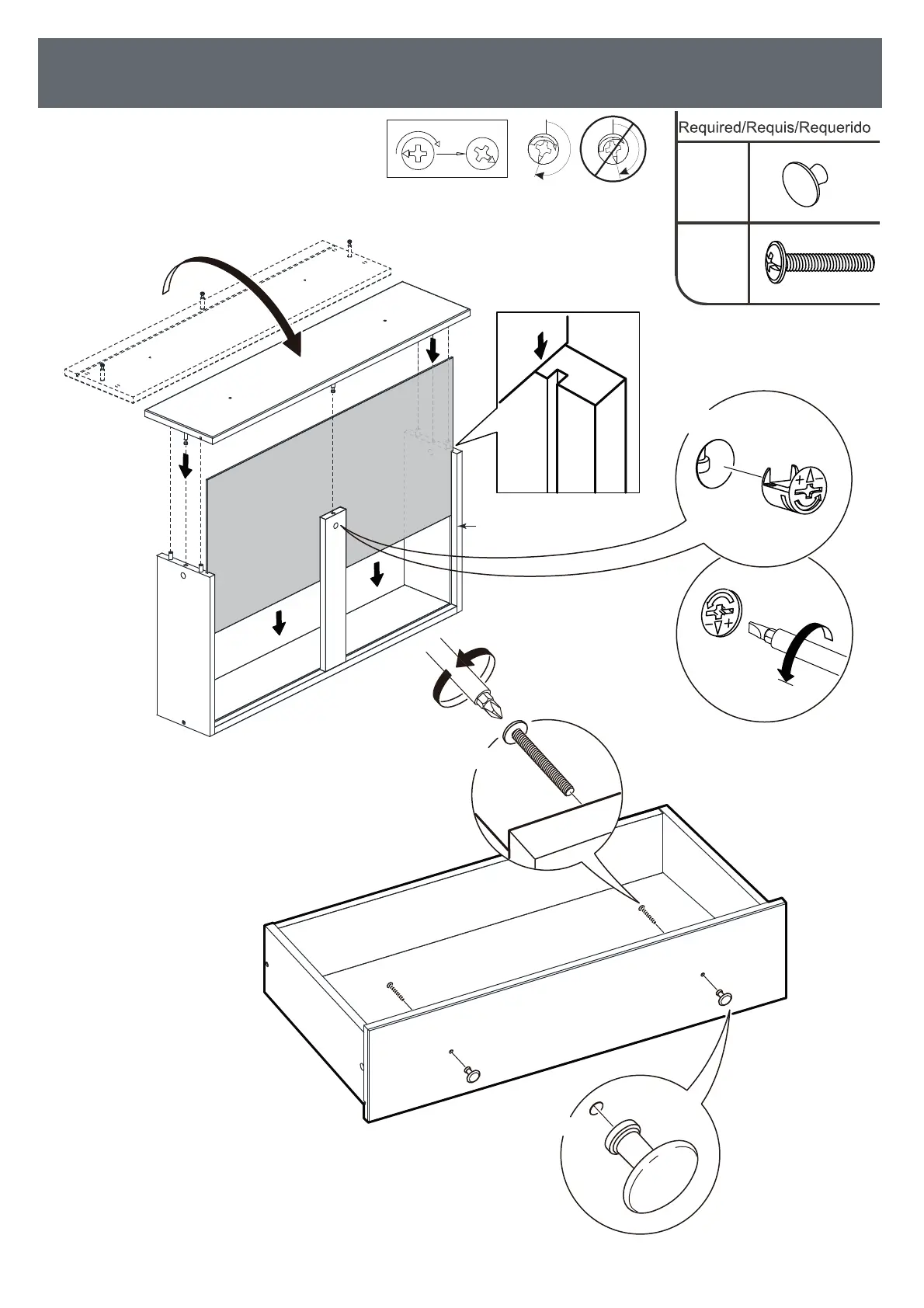 Required/Requis/Requerido