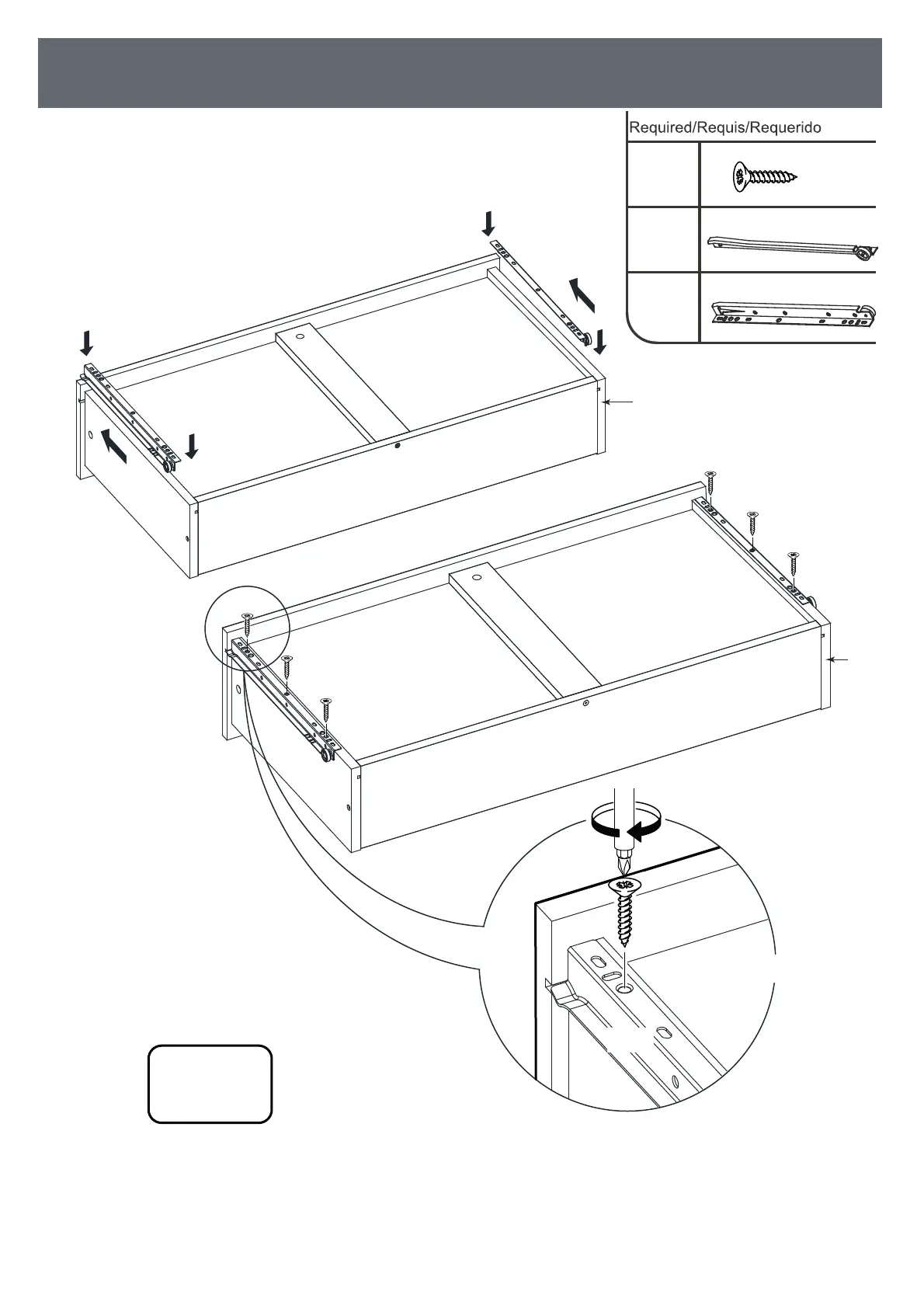 Required/Requis/Requerido