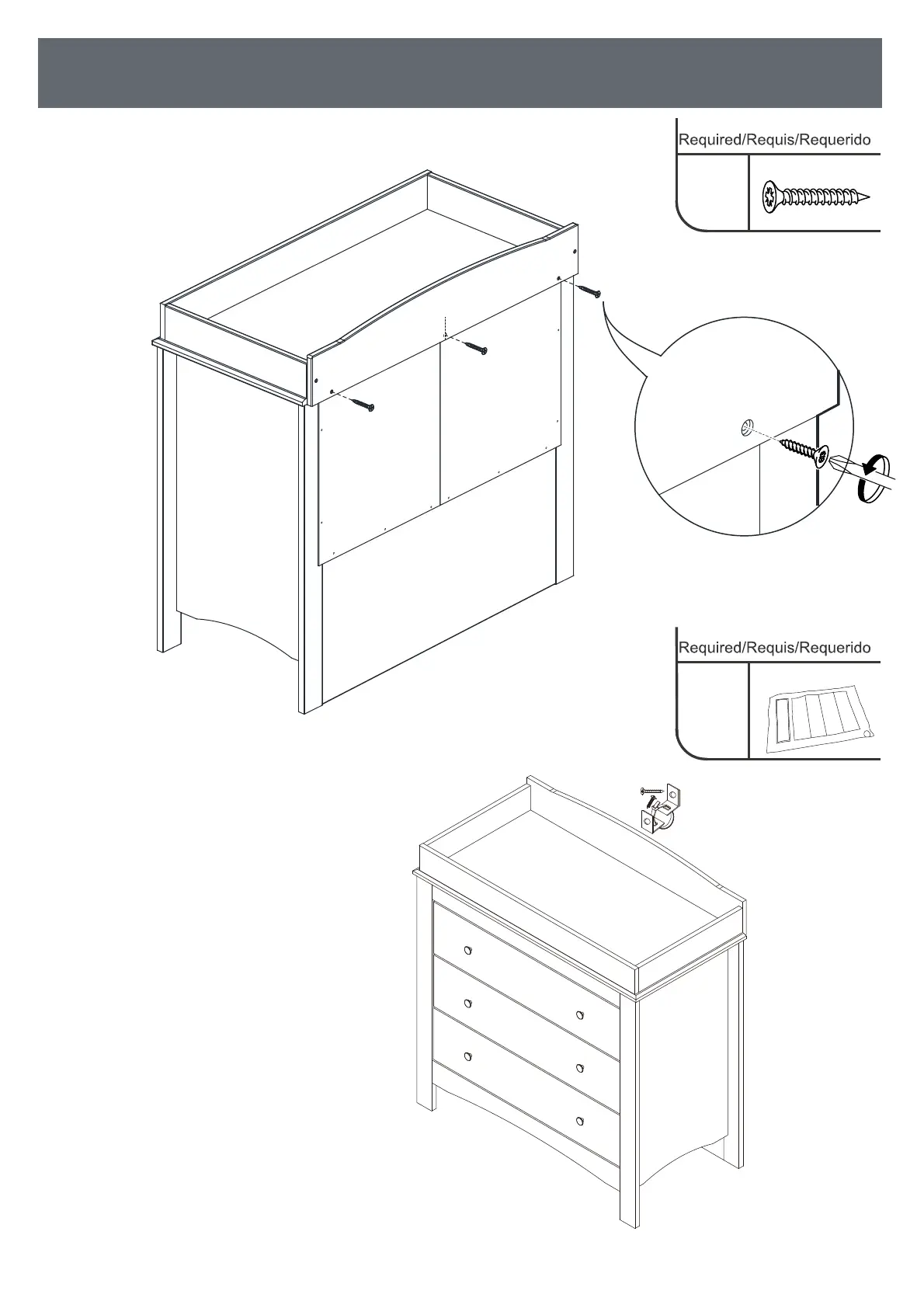 Required/Requis/Requerido

Required/Requis/Requerido