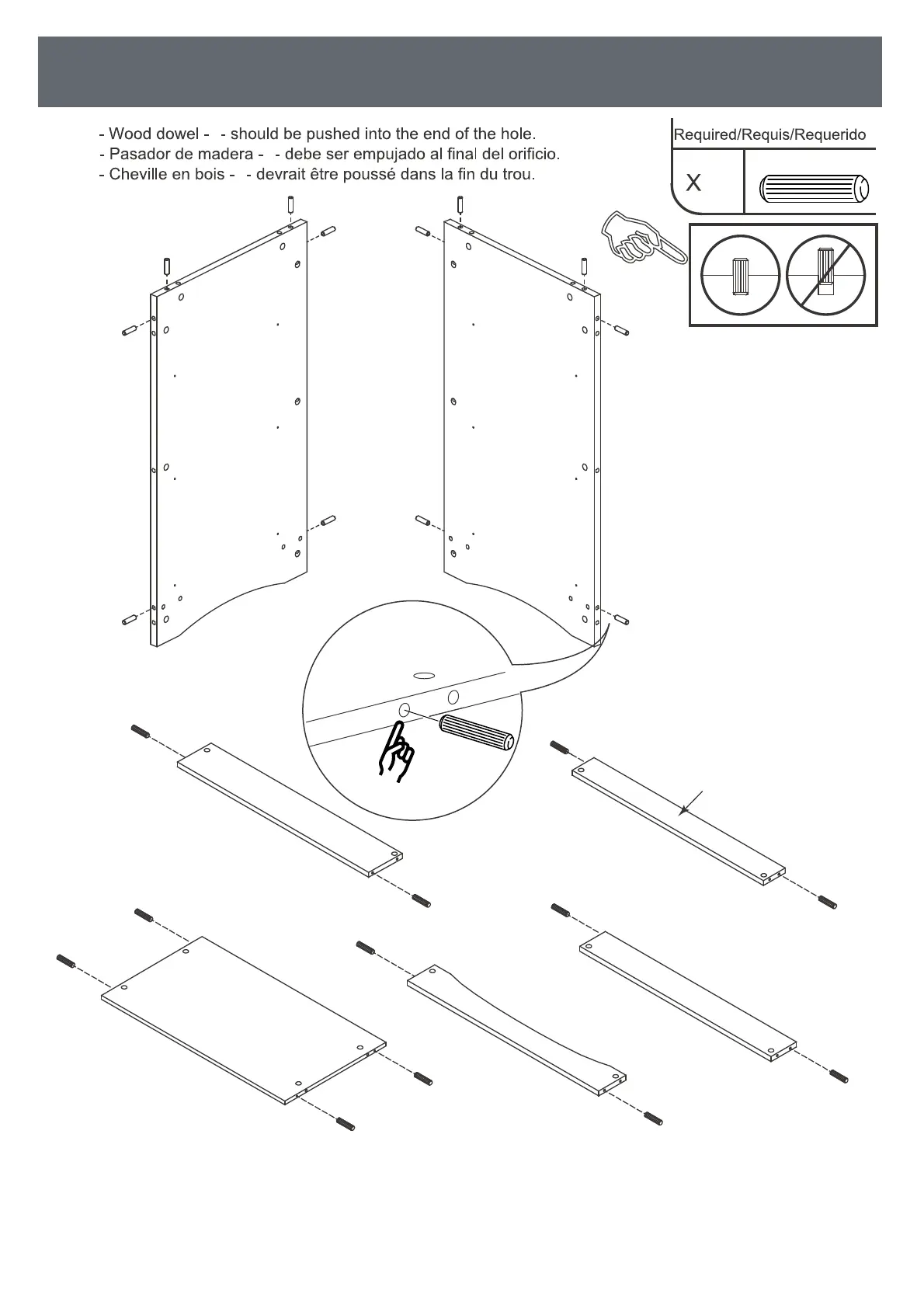 - Wood dowel -  - should be pushed into the end of the hole.
- Pasador de madera -  - debe ser empujado al final del orificio.
- Cheville en bois -  - devrait être poussé dans la fin du trou.

Required/Requis/Requerido

X