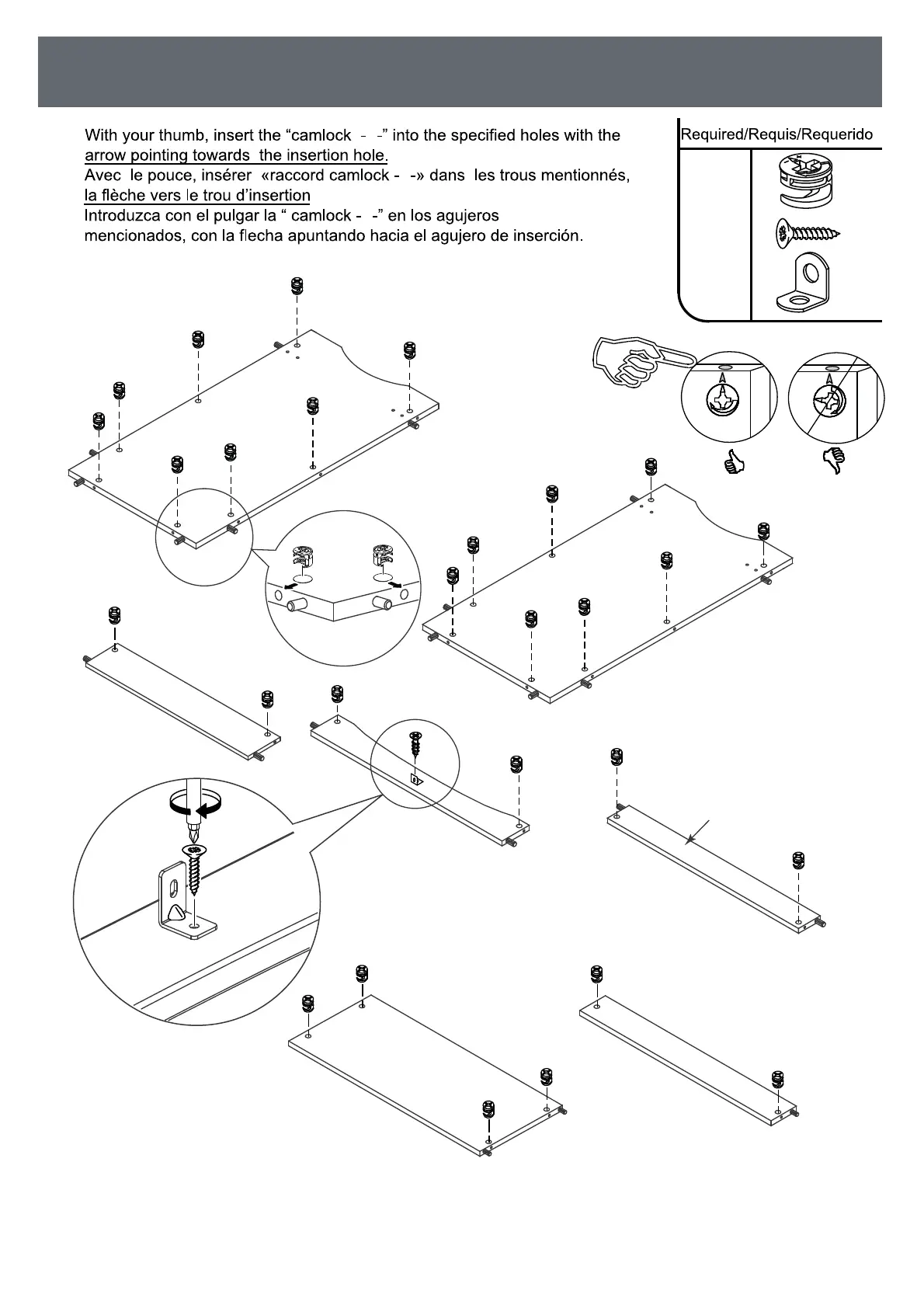 With your thumb, insert the “camlock - -” into the specified holes with the arrow pointing towards the insertion hole.
Avec le pouce, insérer «raccord camlock - -» dans les trous mentionnés, la flèche vers le trou d’insertion
Introduzca con el pulgar la “ camlock - -” en los agujeros mencionados, con la flecha apuntando hacia el agujero de inserción.

Required/Requis/Requerido