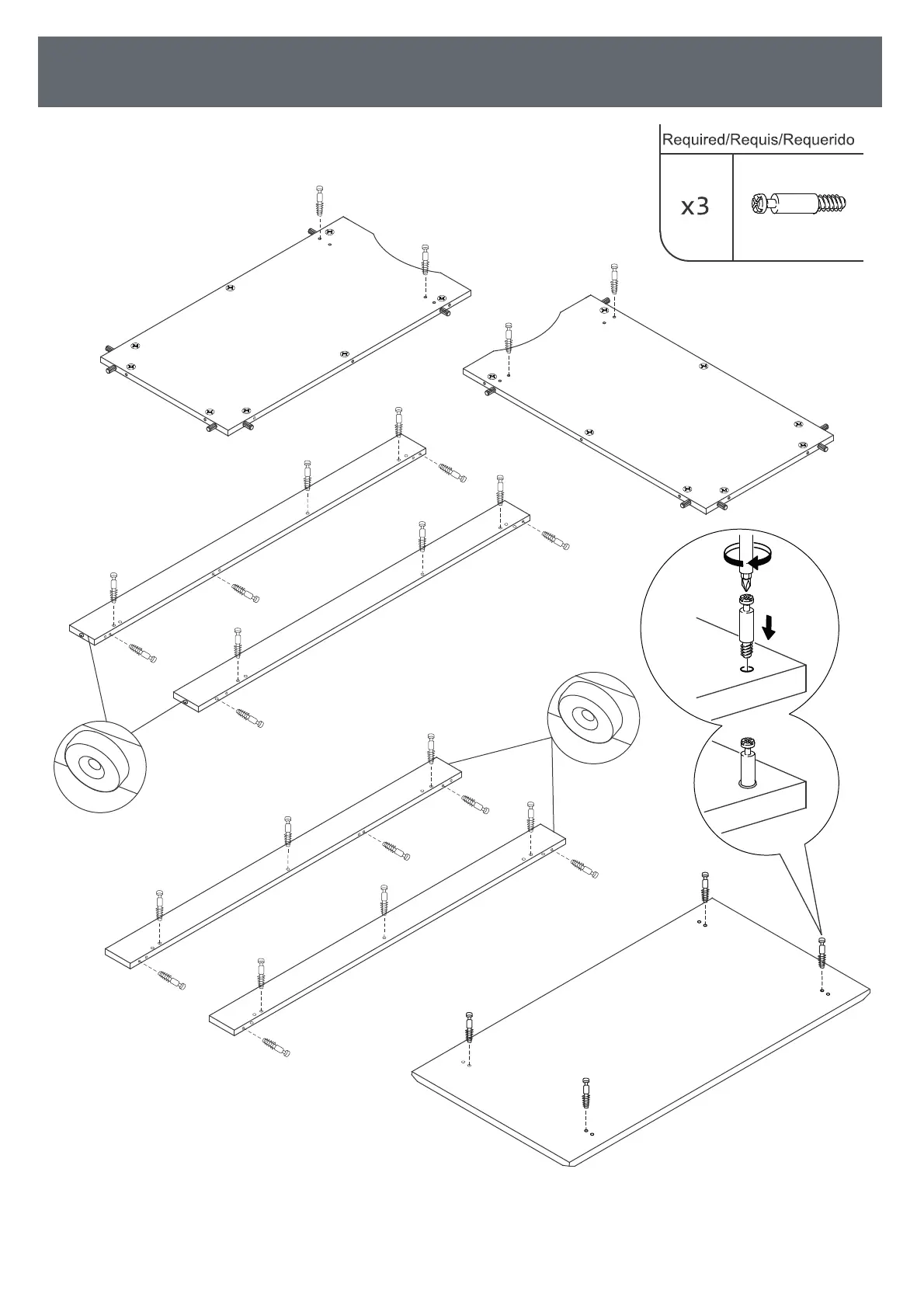 Required/Requis/Requerido

x3