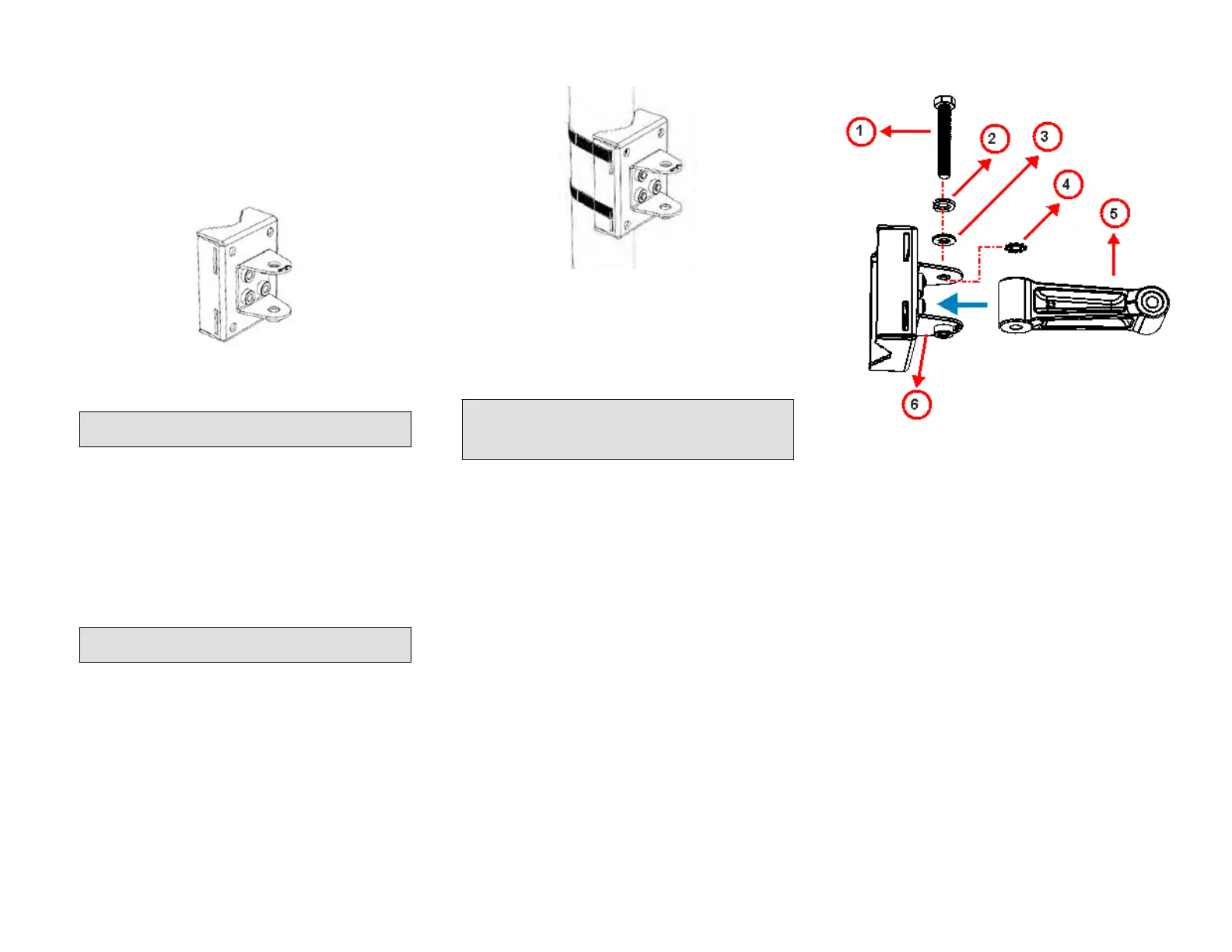 1
2
3
4
5
6