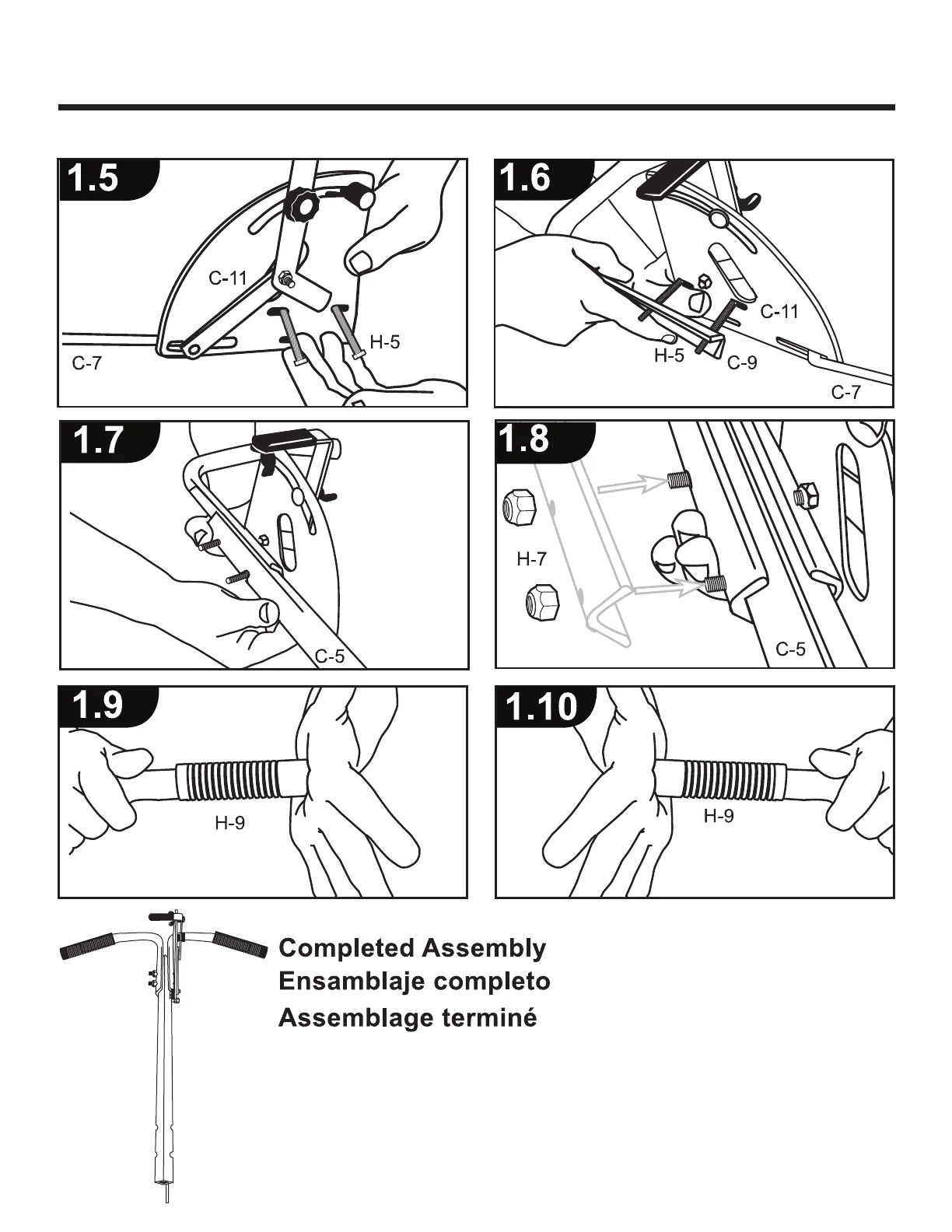 1.5
C-11
H-5
C-7

1.6
C-11
H-5
C-9
C-7

1.7
C-5

1.8
H-7
C-5

1.9
H-9

1.10
H-9

Completed Assembly
Ensamblaje completo
Assemblage terminé