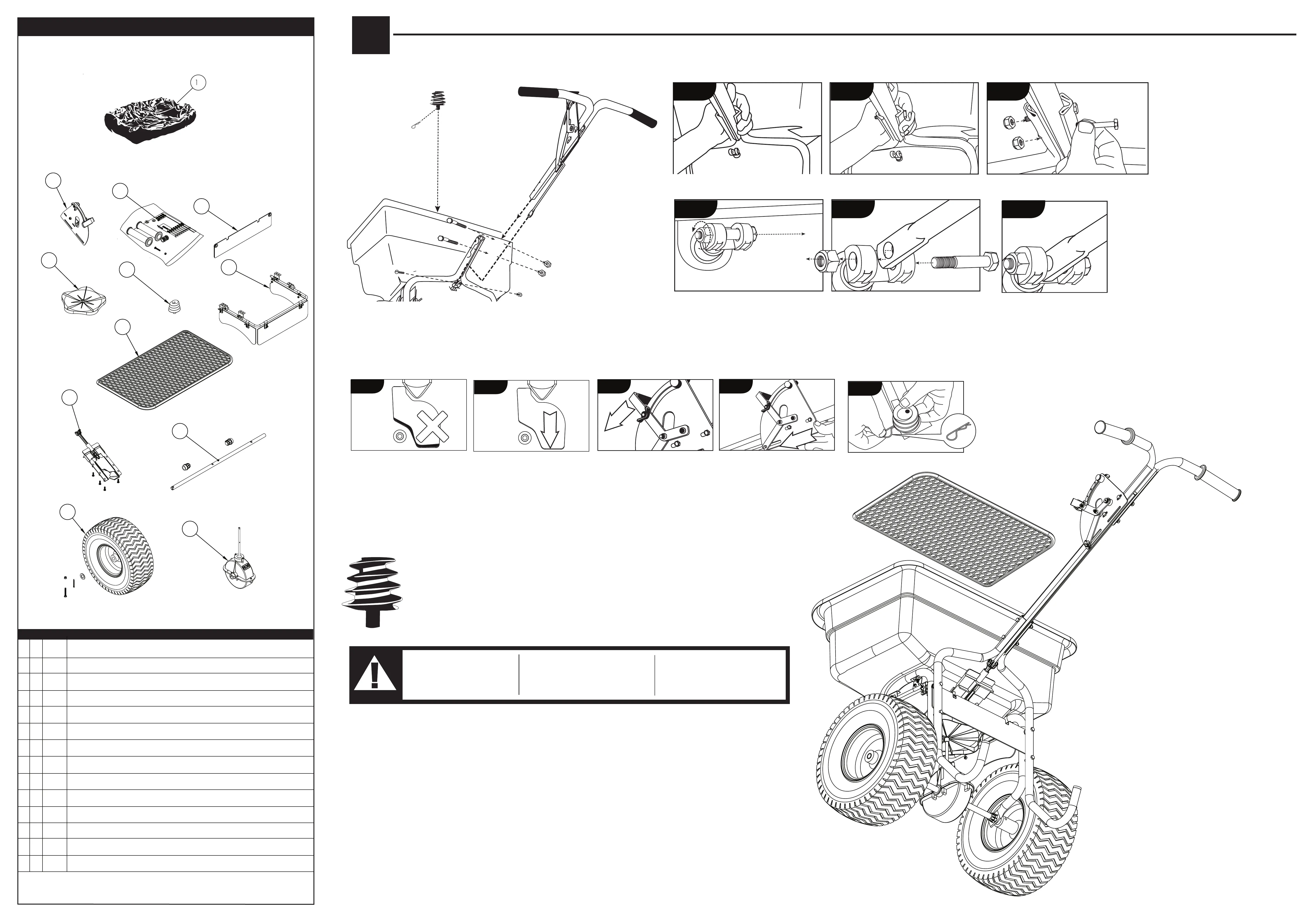 1