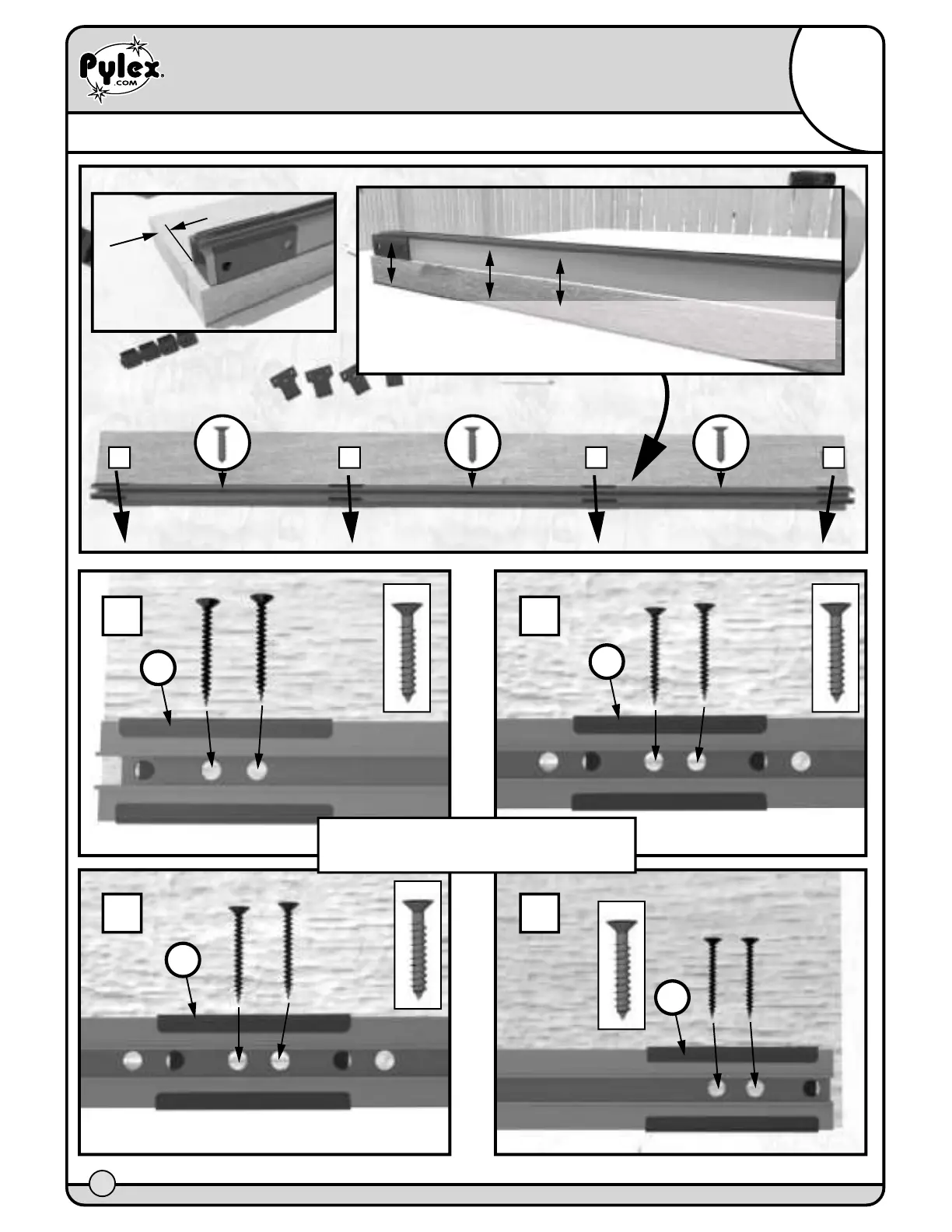 Pylex
.COM