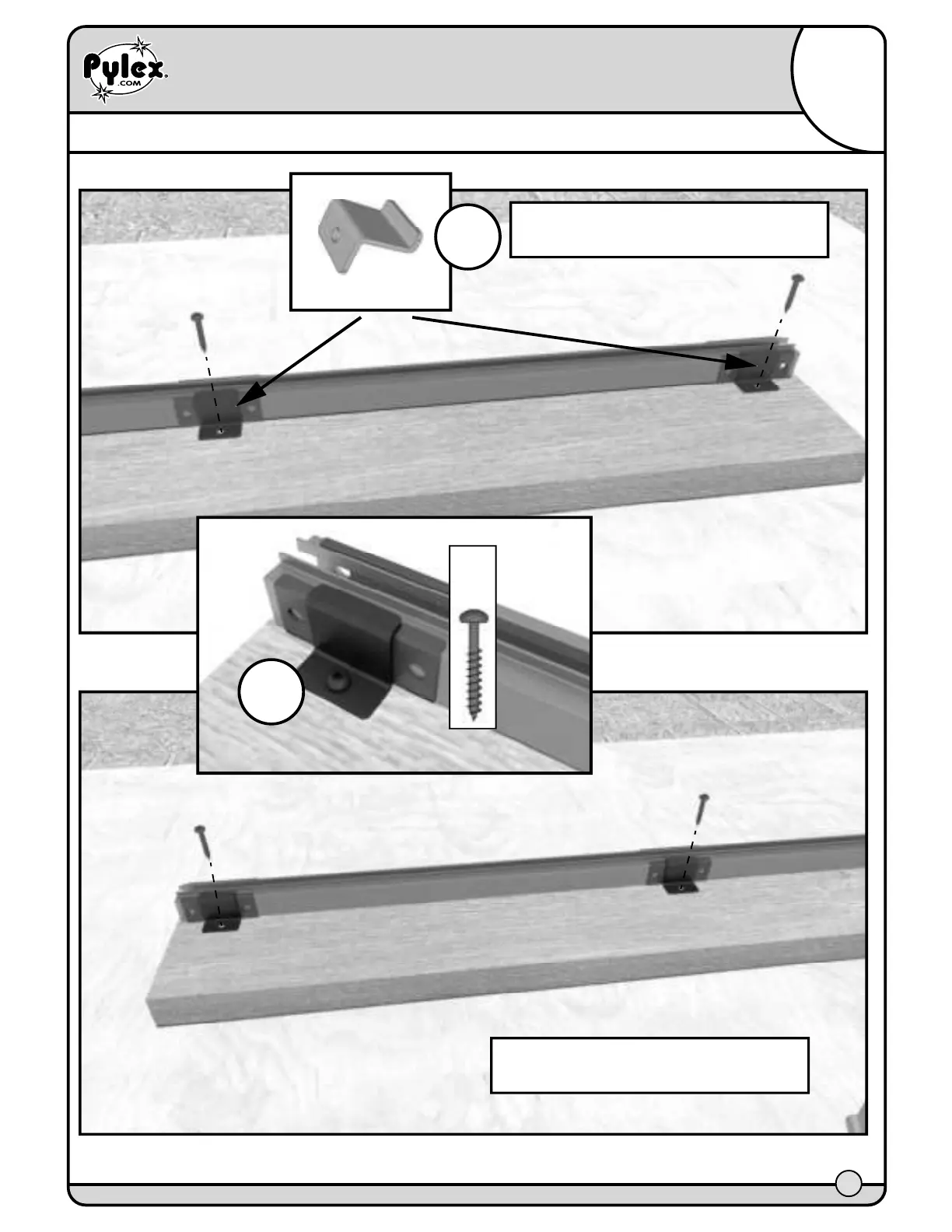 Pylex
.COM