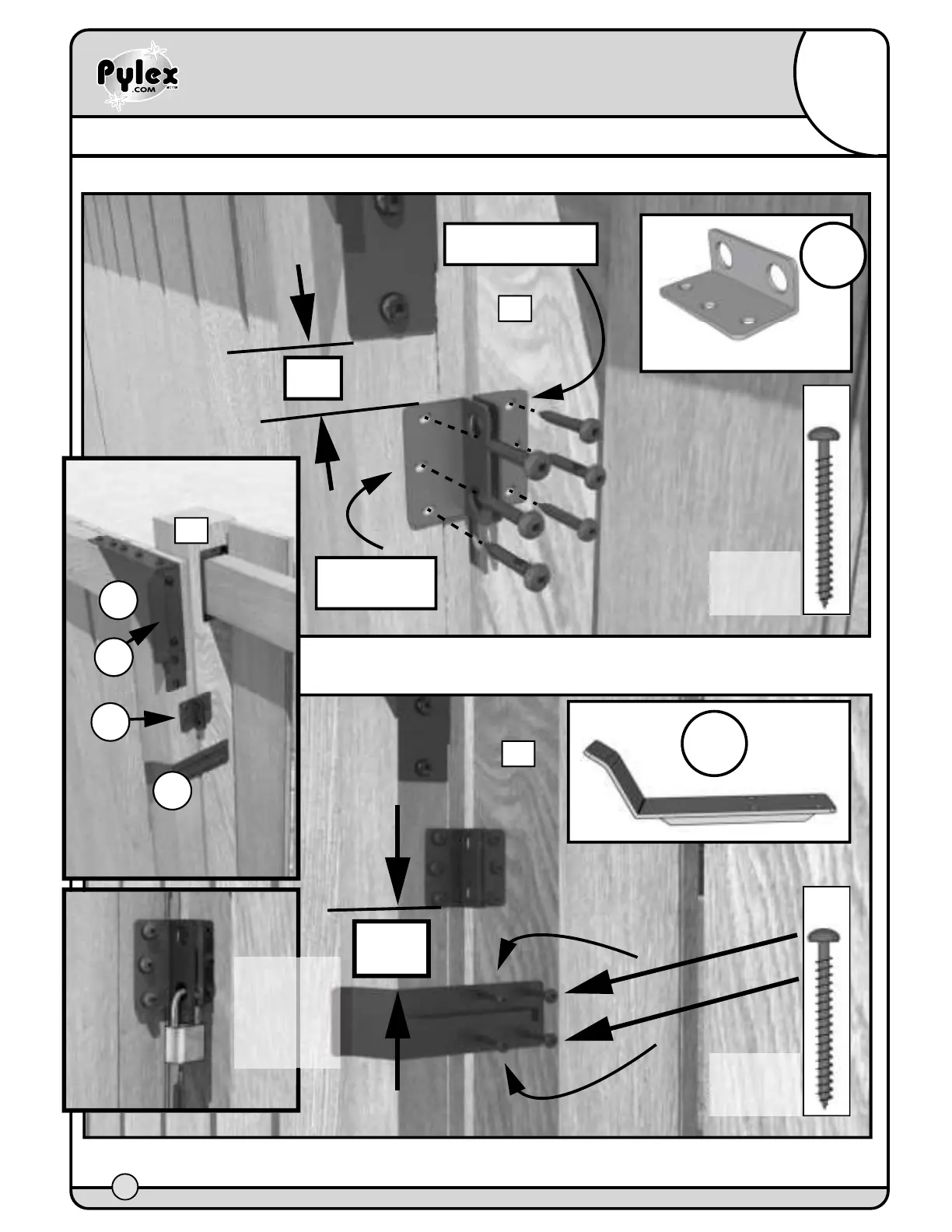 Pylex
.COM