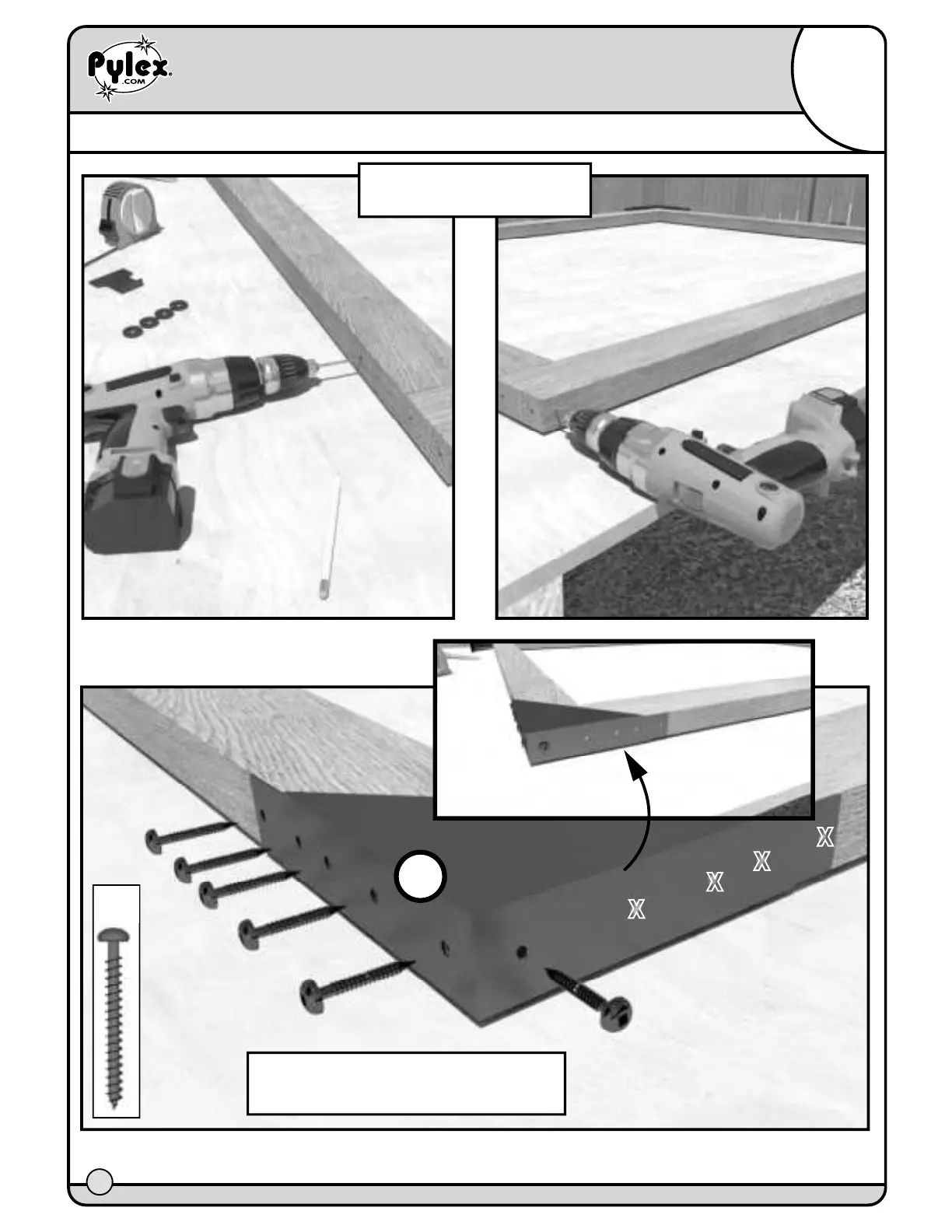 Pylex
.COM

X
X
X
X