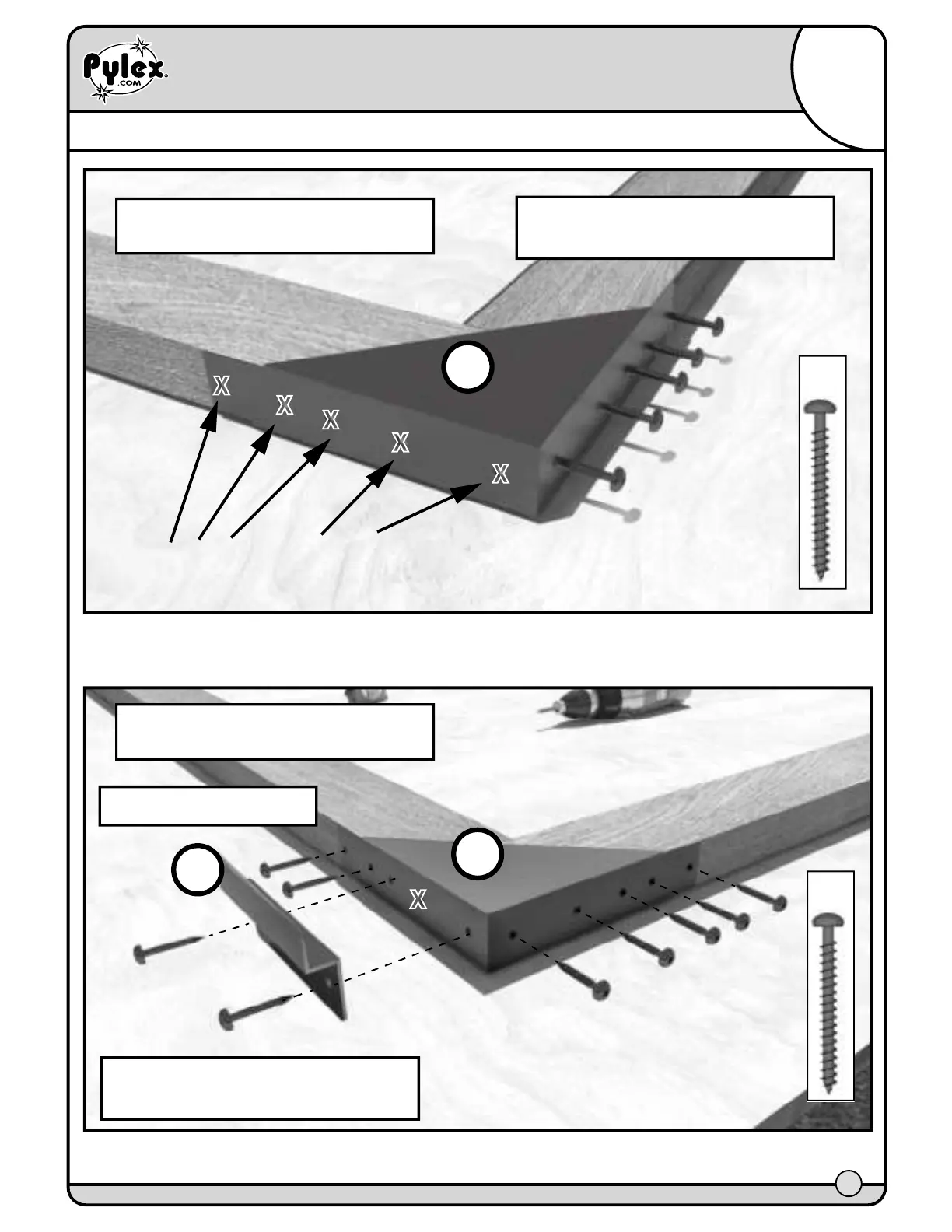 Pylex
.COM

X
X
X
X
X

X