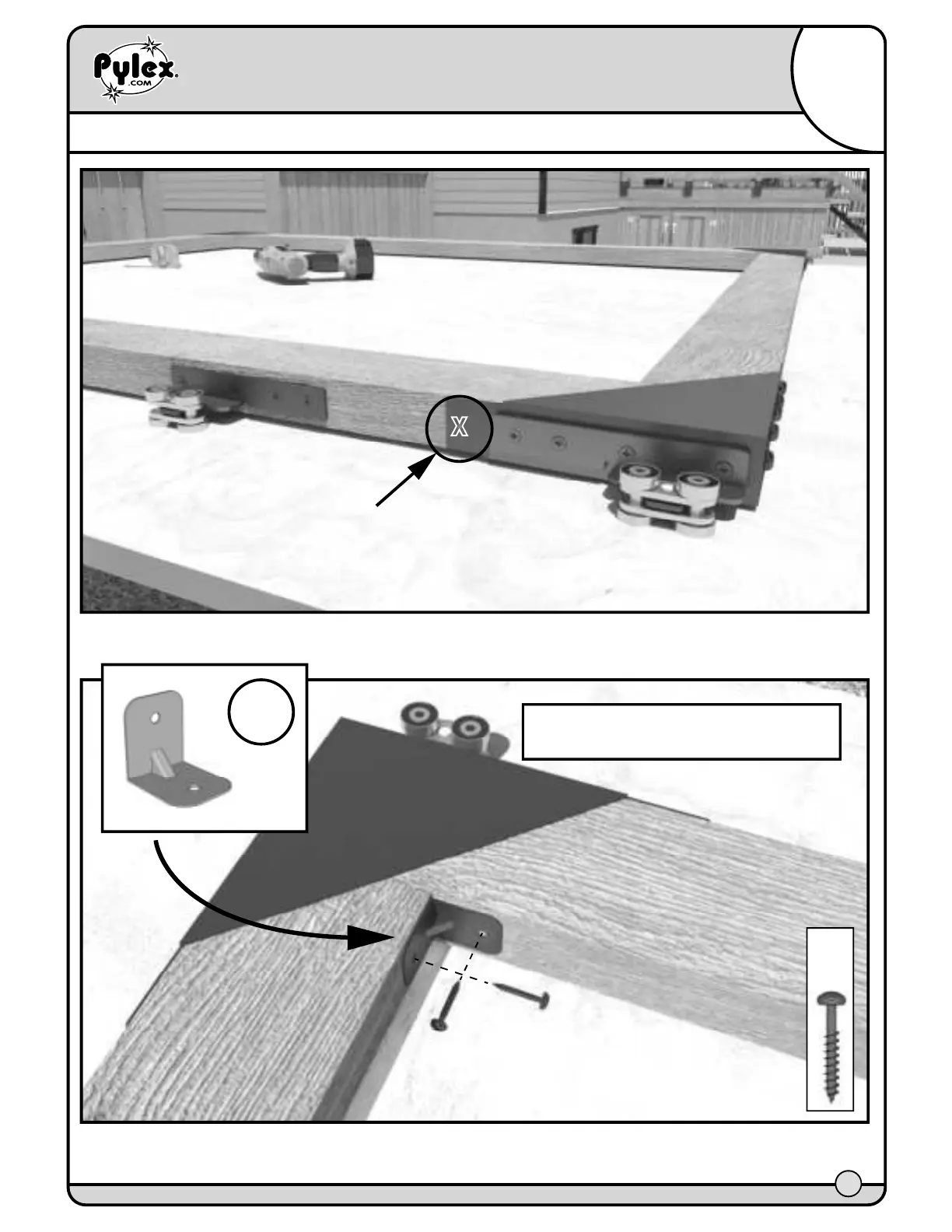 Pylex .COM

X