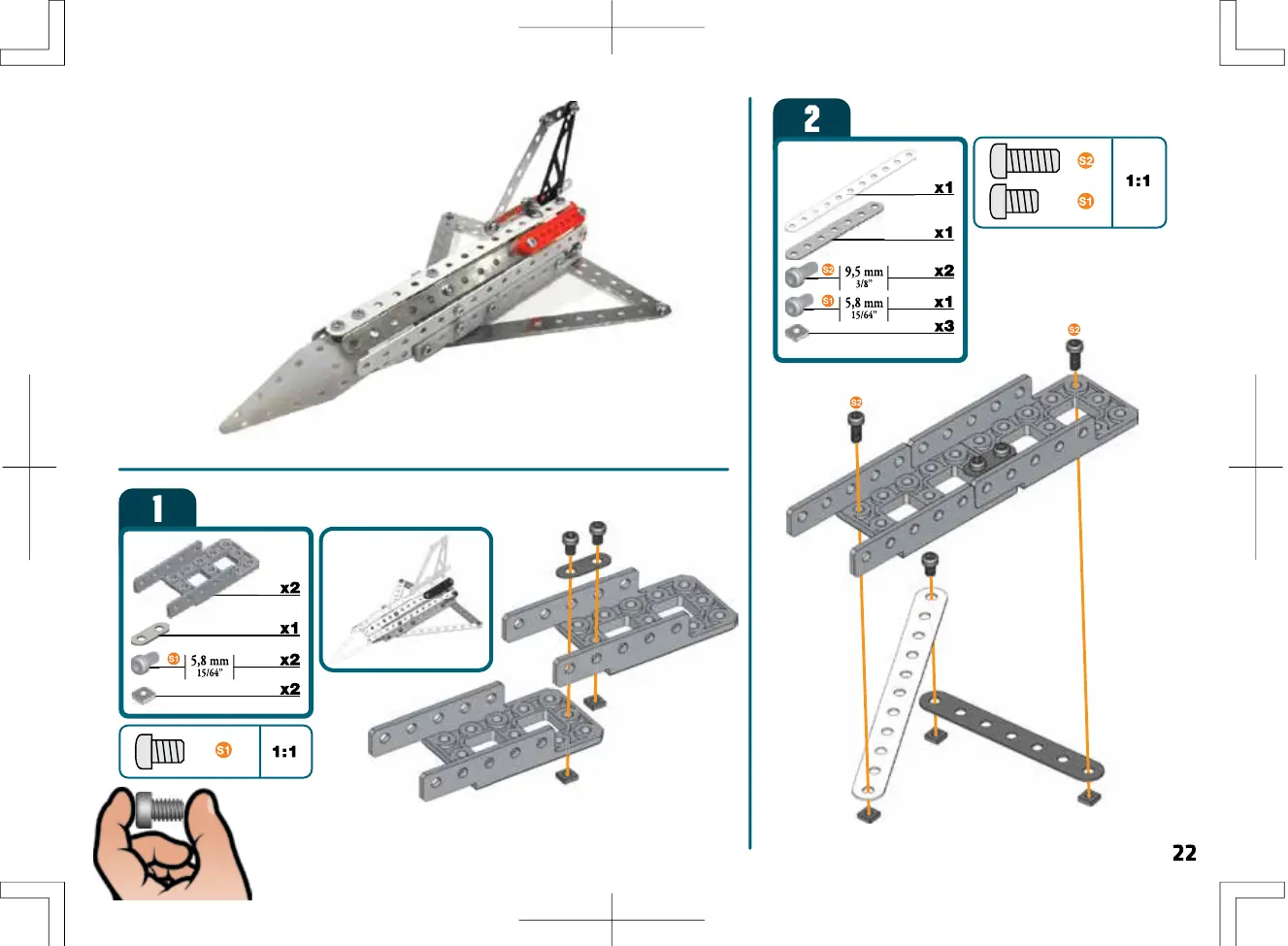 1

x2

x1

S1 5,8 mm 15/64" x2

x2

S1 1:1

2

x1

x1

S2 9,5 mm 3/8" x2

S1 5,8 mm 15/64" x1

x3

S2

S1

1:1

S2

S2

22