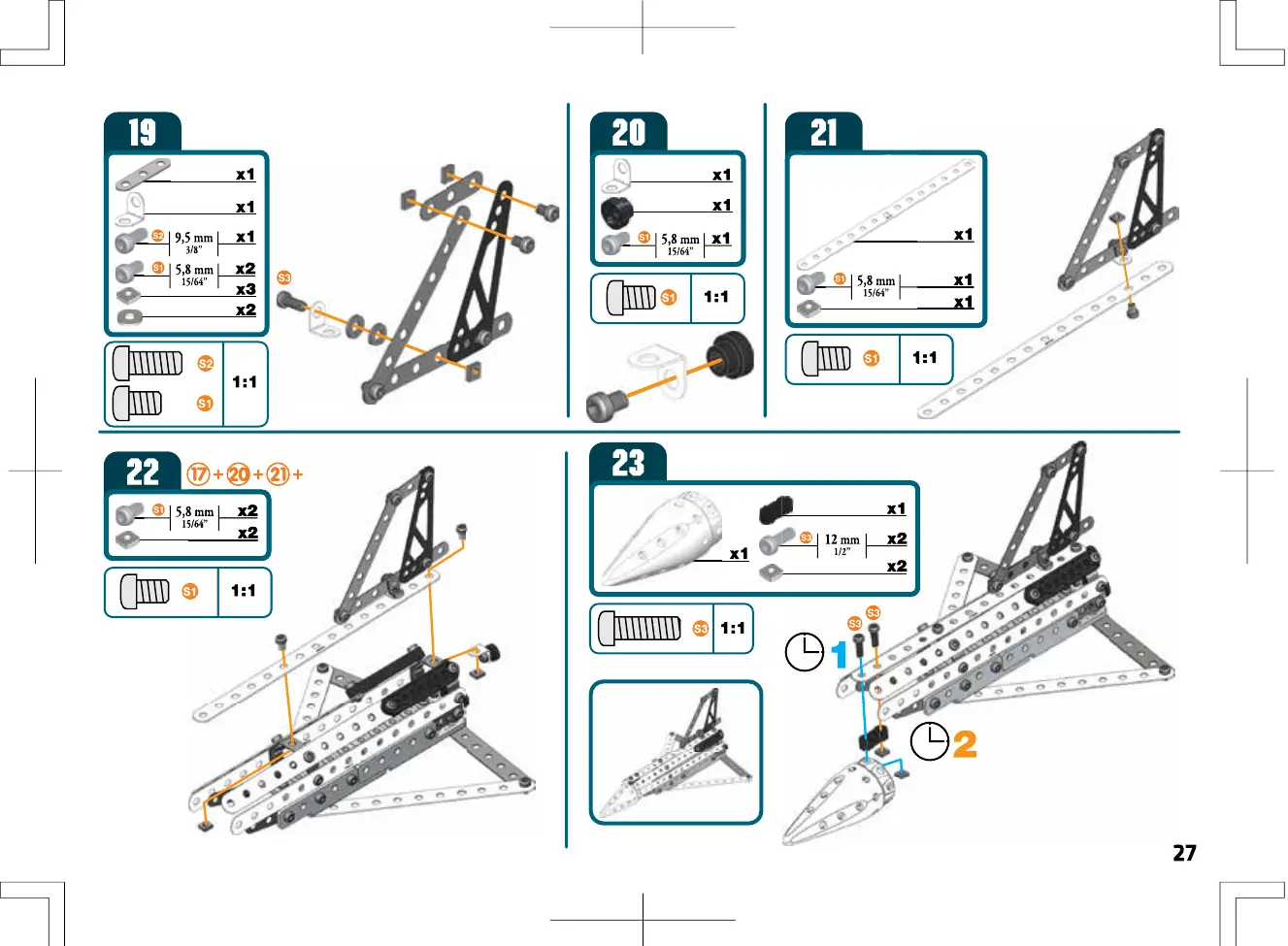 19

x1

x1

S2 9,5 mm 3/8" x1

S1 5,8 mm 15/64" x2

x3

x2

S2

S1

1:1

S3

20

x1

x1

S1 5,8 mm 15/64" x1

S1 1:1

21

x1

S1 5,8 mm 15/64" x1

x1

S1 1:1

22 17 + 20 + 21 +

S1 5,8 mm 15/64" x2

x2

S1 1:1

23

x1

x1

S3 12 mm 1/2" x2

x2

S3 1:1

S3 S3

1

2

27