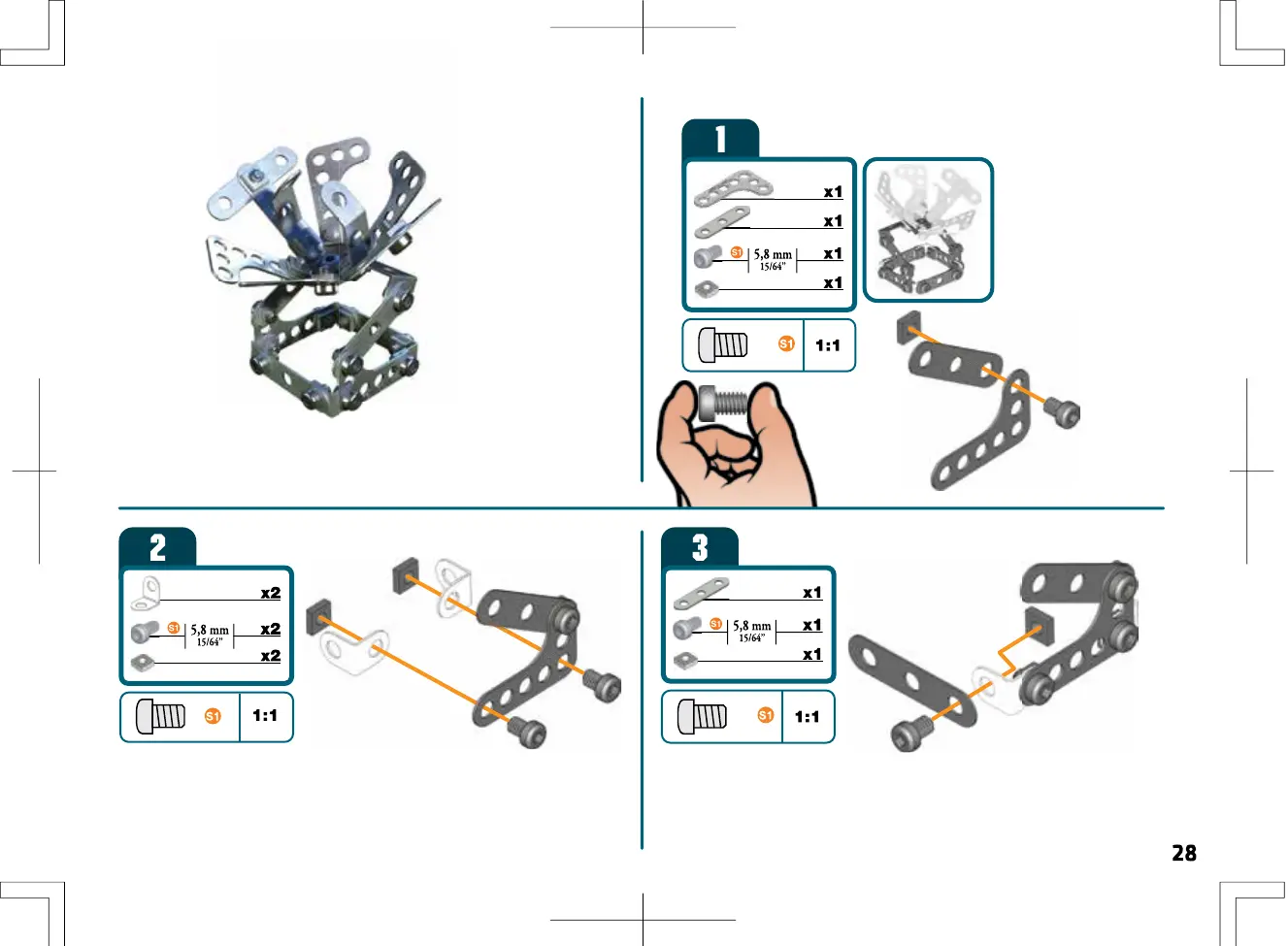 1

x1
x1
S1 5,8 mm 15/64" x1
x1

S1 1:1

2

x2
S1 5,8 mm 15/64" x2
x2

S1 1:1

3

x1
S1 5,8 mm 15/64" x1
x1

S1 1:1

28