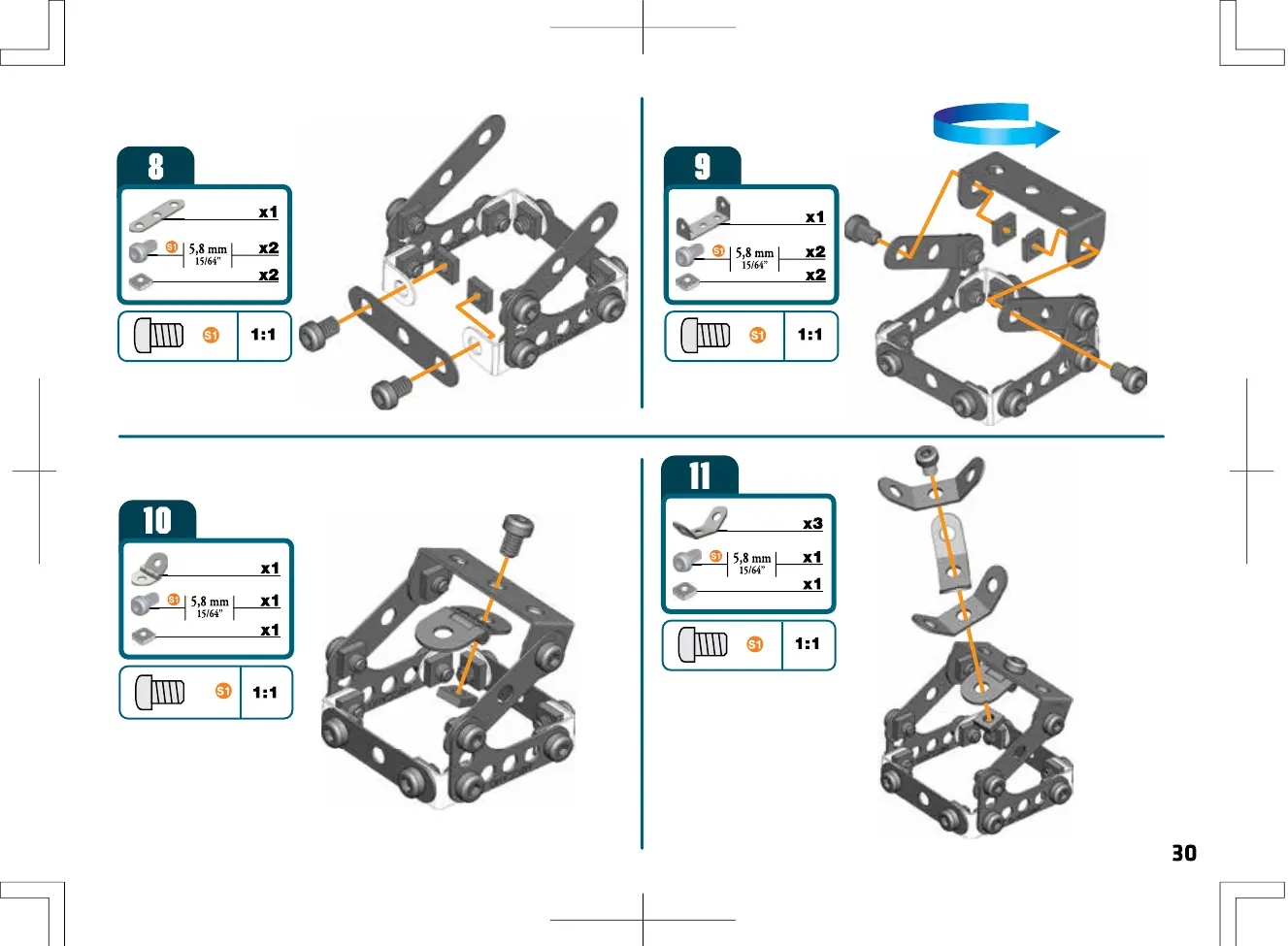 8

x1

S1 5,8 mm 15/64" x2

x2

S1 1:1

9

x1

S1 5,8 mm 15/64" x2

x2

S1 1:1

10

x1

S1 5,8 mm 15/64" x1

x1

S1 1:1

11

x3

S1 5,8 mm 15/64" x1

x1

S1 1:1

30