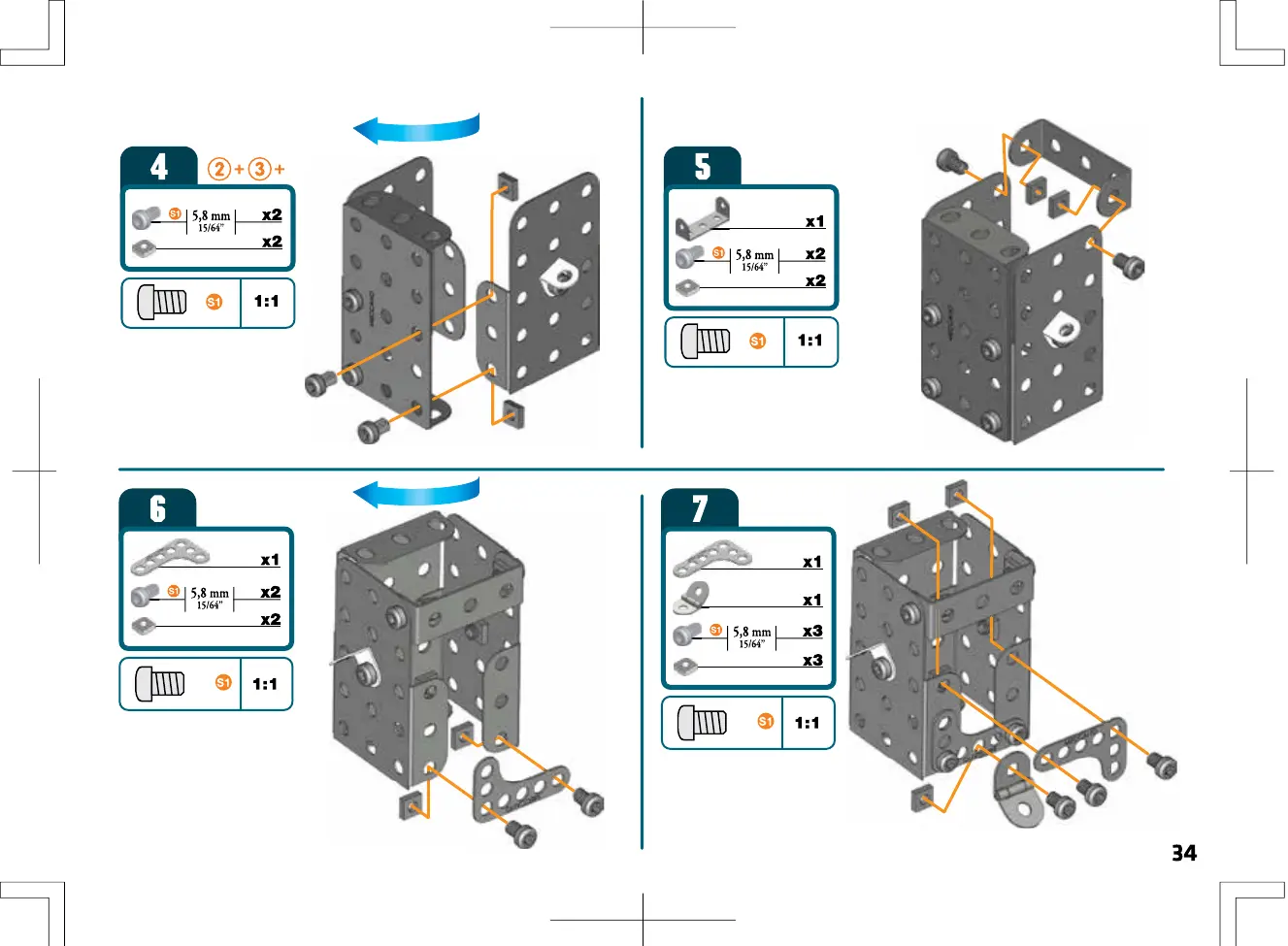 4
2 + 3 +
S1 5,8 mm 15/64" x2
x2
S1 1:1

5
x1
S1 5,8 mm 15/64" x2
x2
S1 1:1

6
x1
S1 5,8 mm 15/64" x2
x2
S1 1:1

7
x1
x1
S1 5,8 mm 15/64" x3
x3
S1 1:1

34