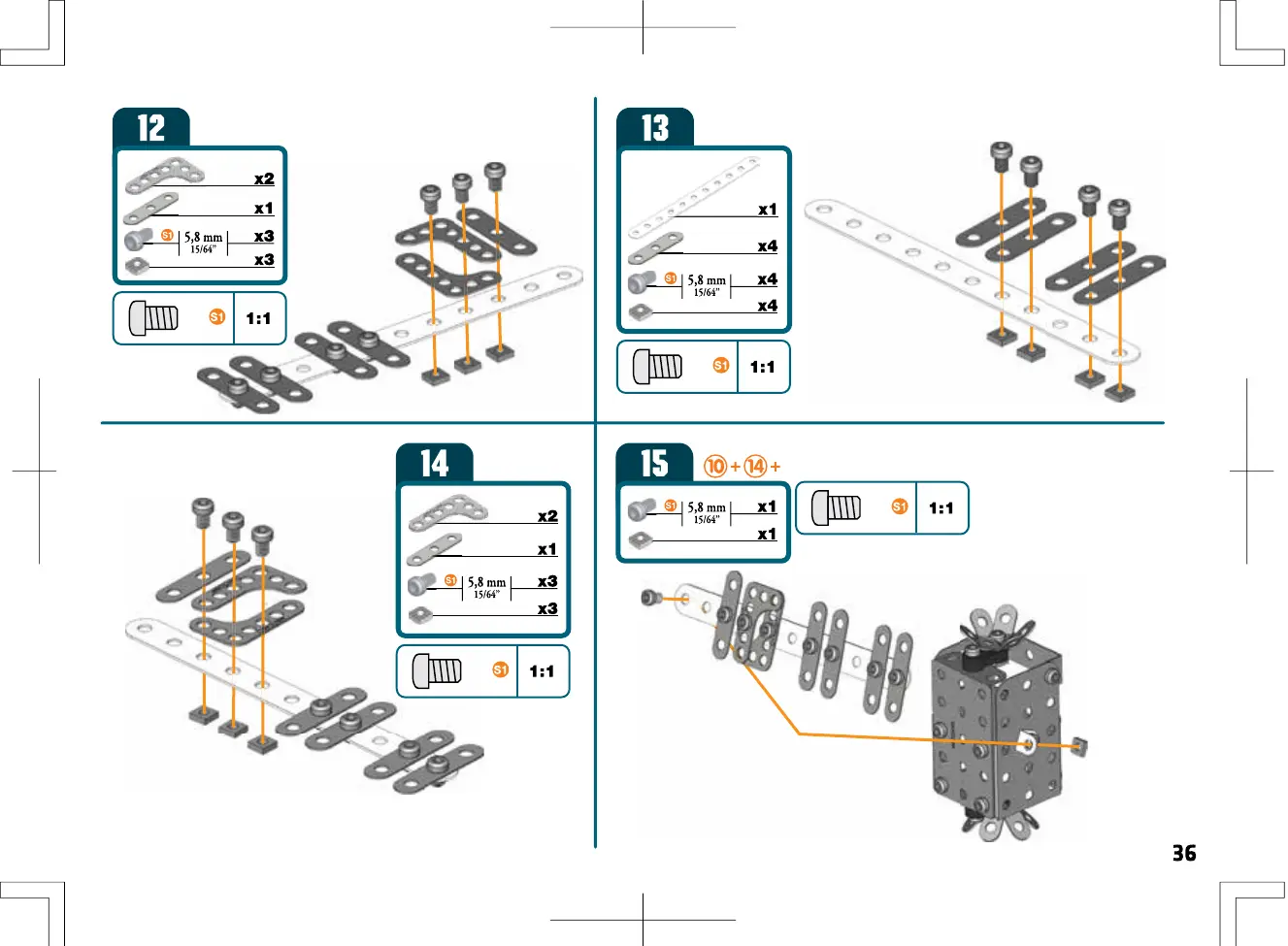 12

x2
x1
S1 5,8 mm 15/64" x3
x3

S1 1:1

13

x1
x4
S1 5,8 mm 15/64" x4
x4

S1 1:1

14

x2
x1
S1 5,8 mm 15/64" x3
x3

S1 1:1

15 ⑩ + ⑭ +

S1 5,8 mm 15/64" x1
x1

S1 1:1

36