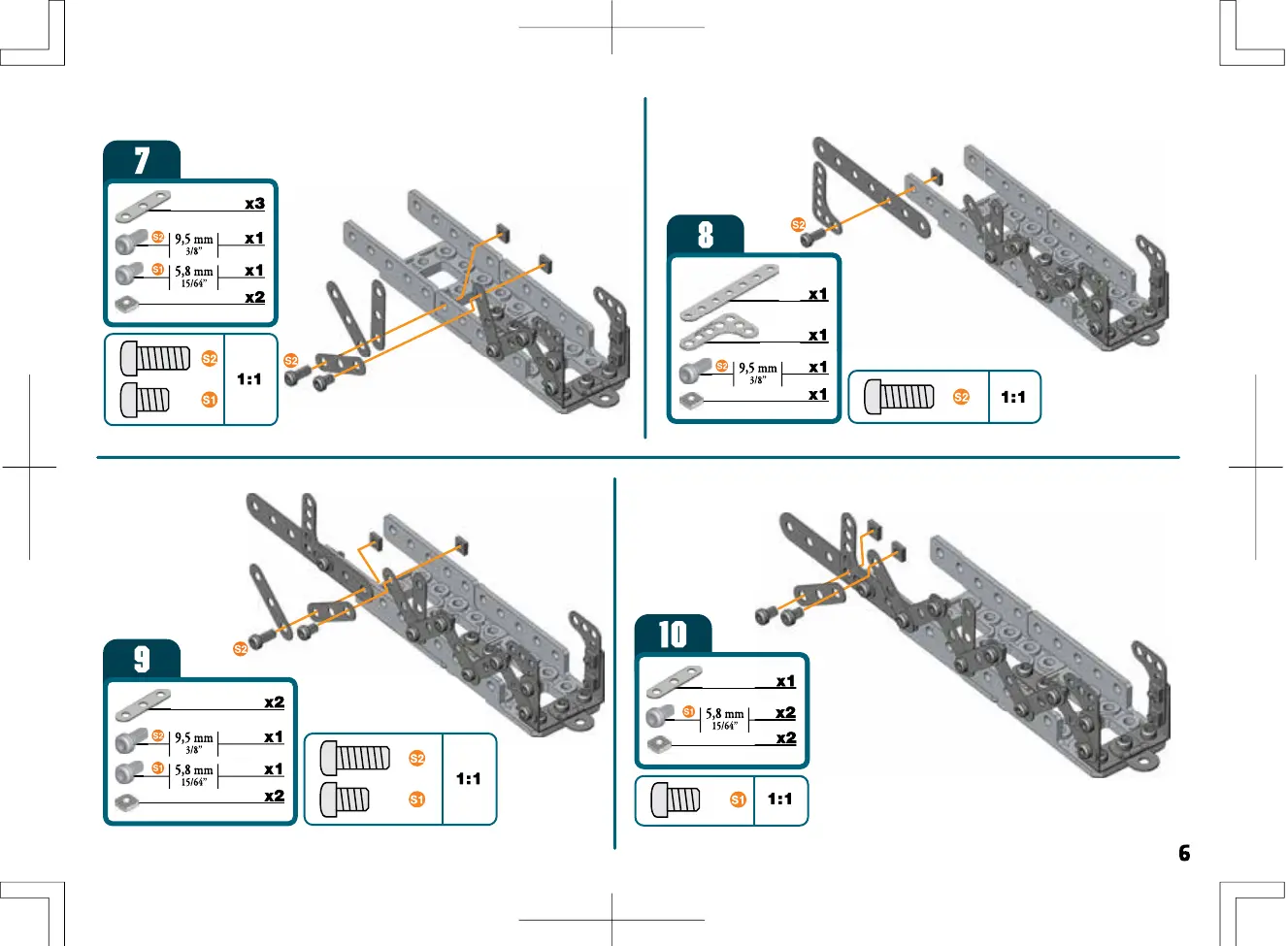 7

x3

S2 9,5 mm 3/8" x1

S1 5,8 mm 15/64" x1

x2

S2

S1

1:1

S2

8

S2

x1

x1

S2 9,5 mm 3/8" x1

x1

S2 1:1

9

S2

x2

S2 9,5 mm 3/8" x1

S1 5,8 mm 15/64" x1

x2

S2

S1

1:1

10

x1

S1 5,8 mm 15/64" x2

x2

S1 1:1

6