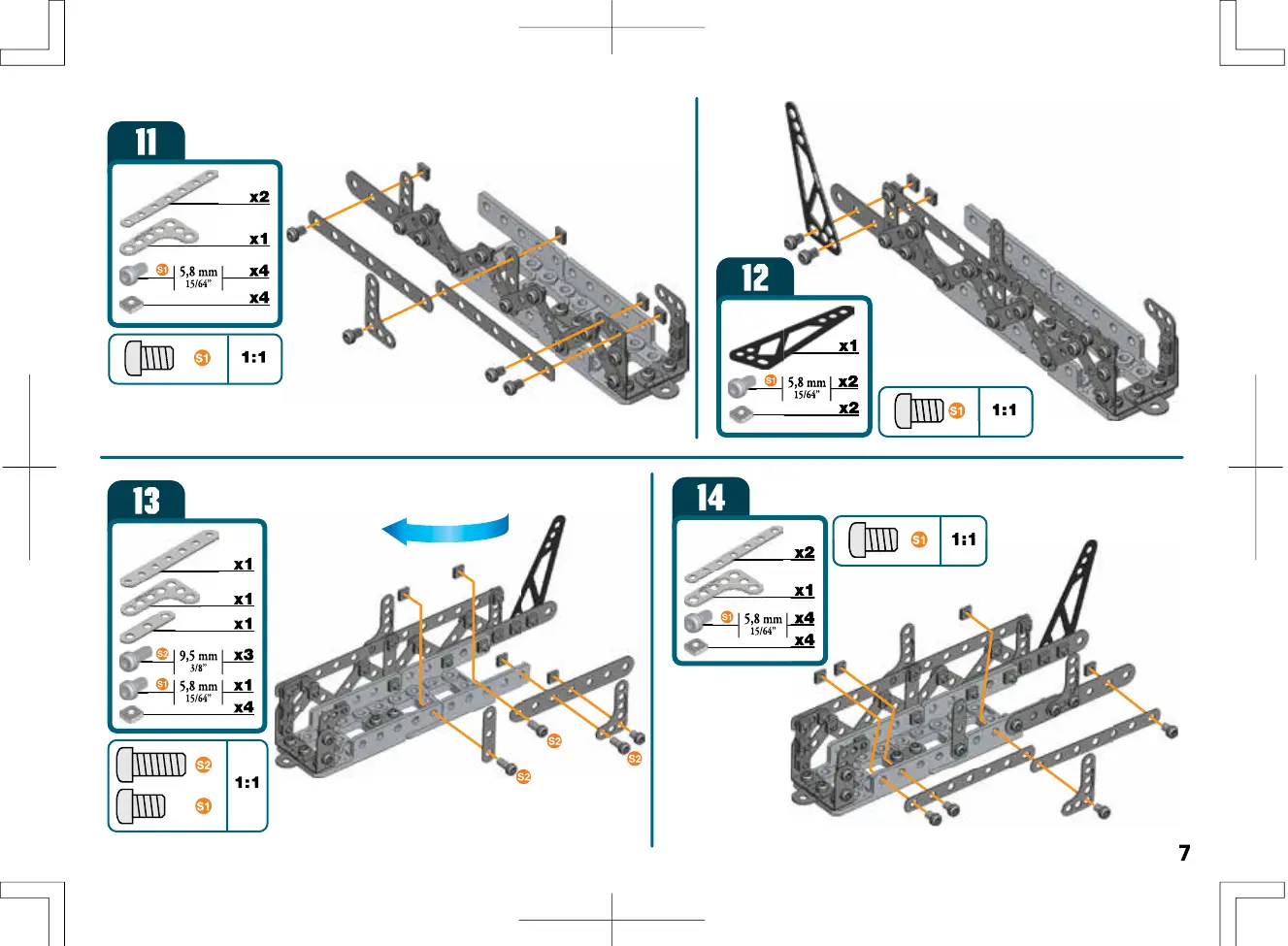 11

x2

x1

S1 5,8 mm 15/64" x4

x4

S1 1:1

12

x1

S1 5,8 mm 15/64" x2

x2

S1 1:1

13

x1

x1

x1

S2 9,5 mm 3/8" x3

S1 5,8 mm 15/64" x1

x4

S2 S1 1:1

S2 S2 S2

14

x2

x1

S1 5,8 mm 15/64" x4

x4

S1 1:1

7