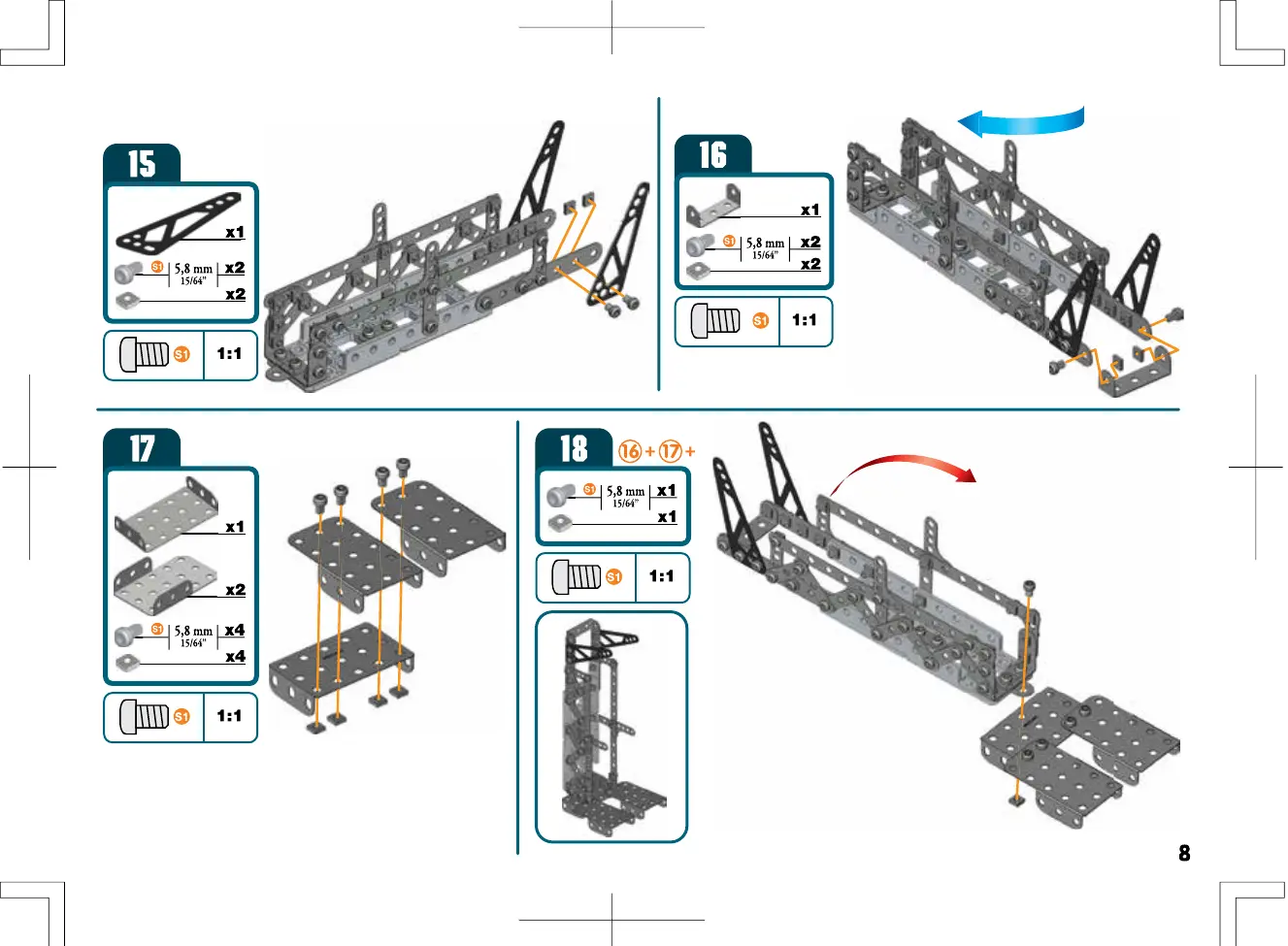 15

x1

S1 5,8 mm 15/64" x2

x2

S1 1:1

16

x1

S1 5,8 mm 15/64" x2

x2

S1 1:1

17

x1

x2

S1 5,8 mm 15/64" x4

x4

S1 1:1

18 16 + 17 +

S1 5,8 mm 15/64" x1

x1

S1 1:1

8