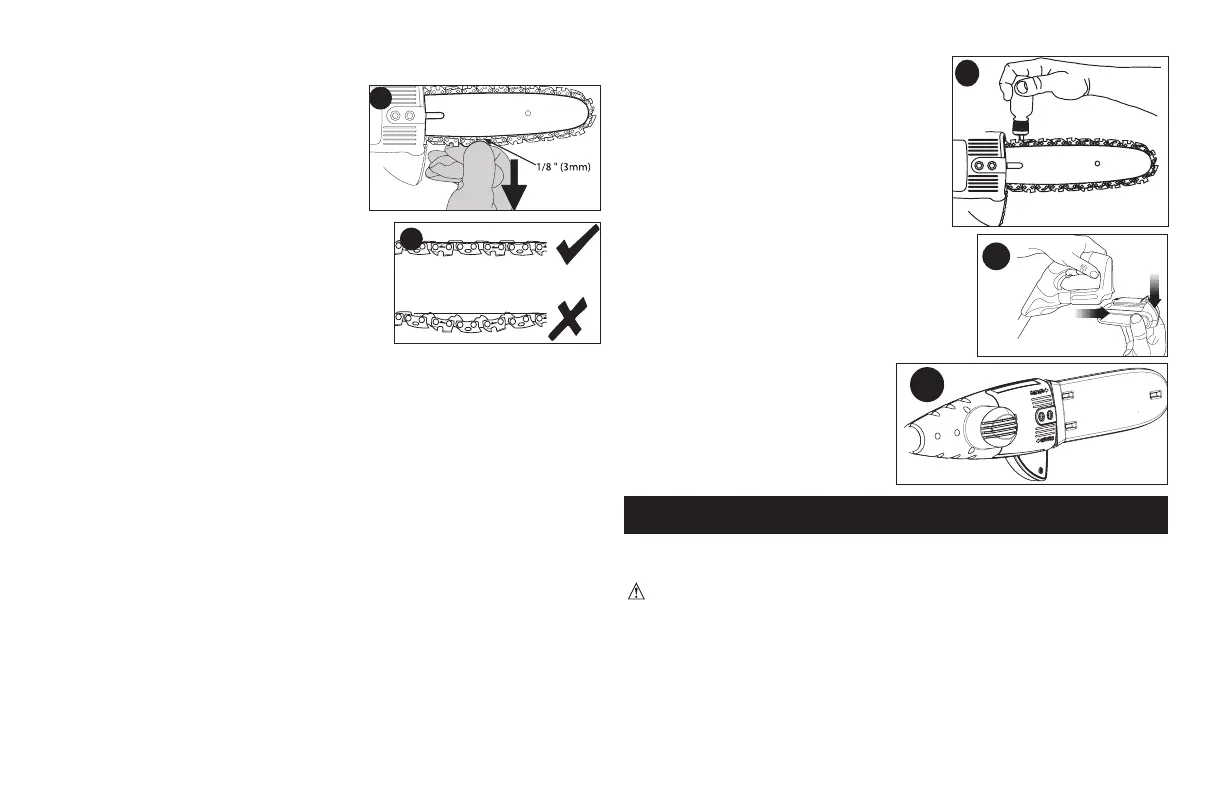 1/8 " (3mm)