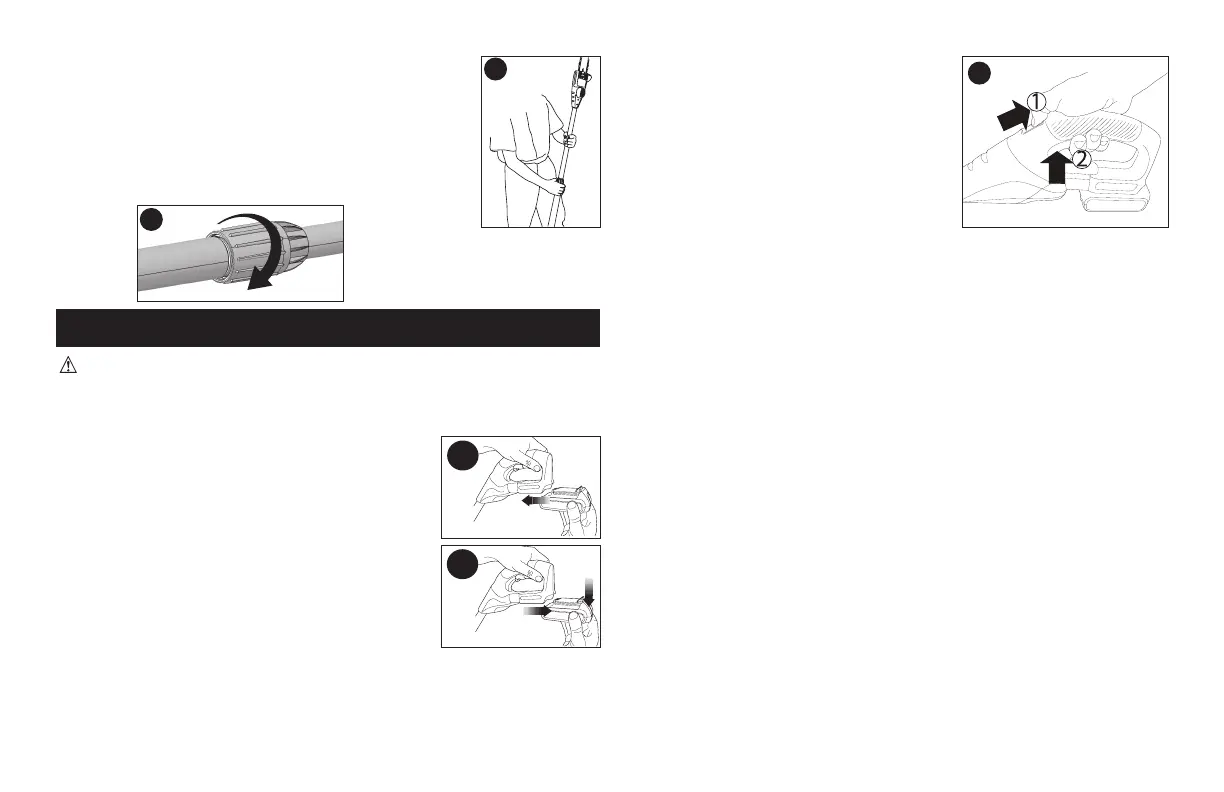 ①
②