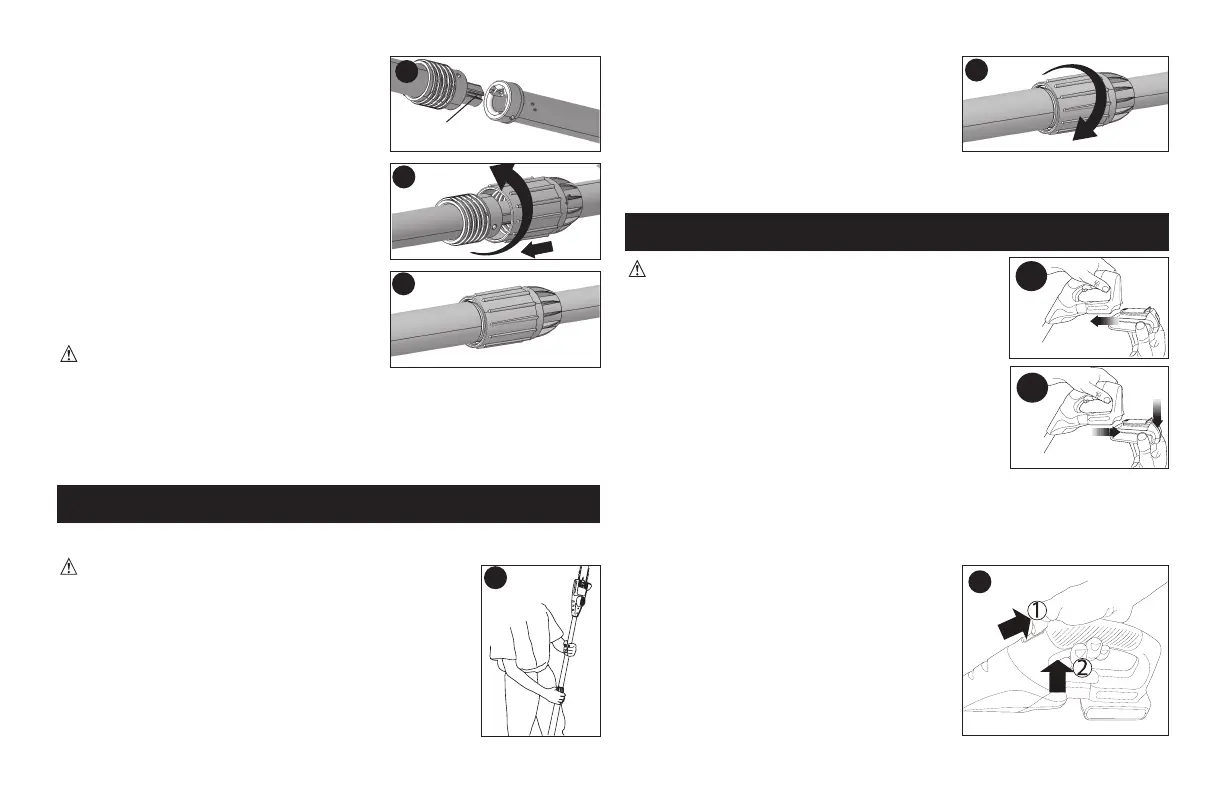 ①

②