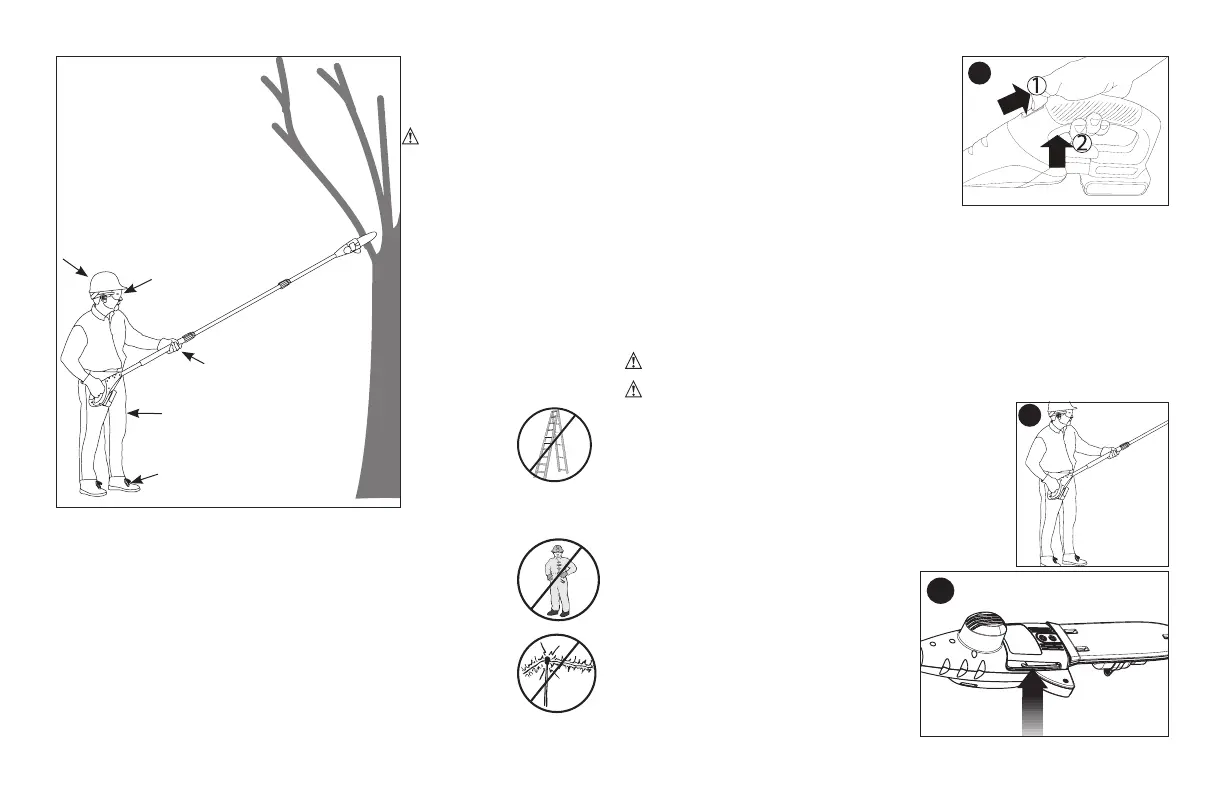 ①
②