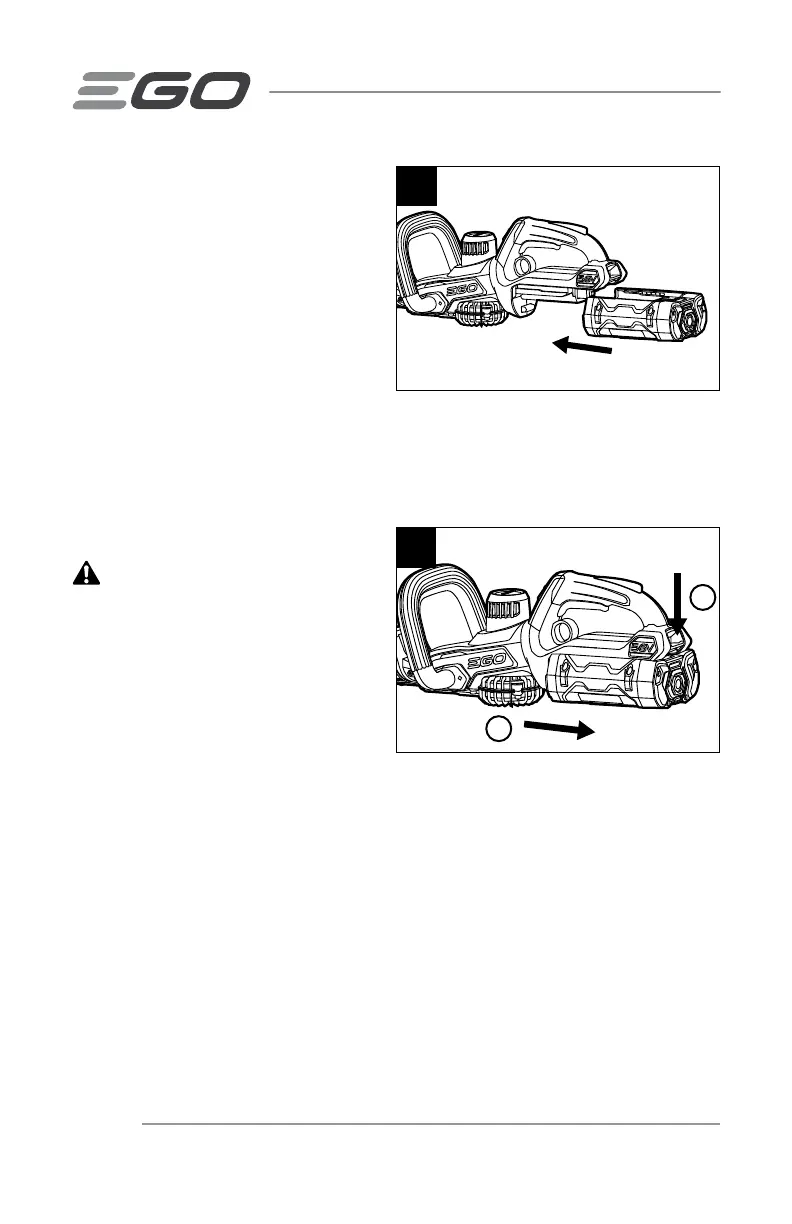 EGO

EGO

56V

EGO

56V