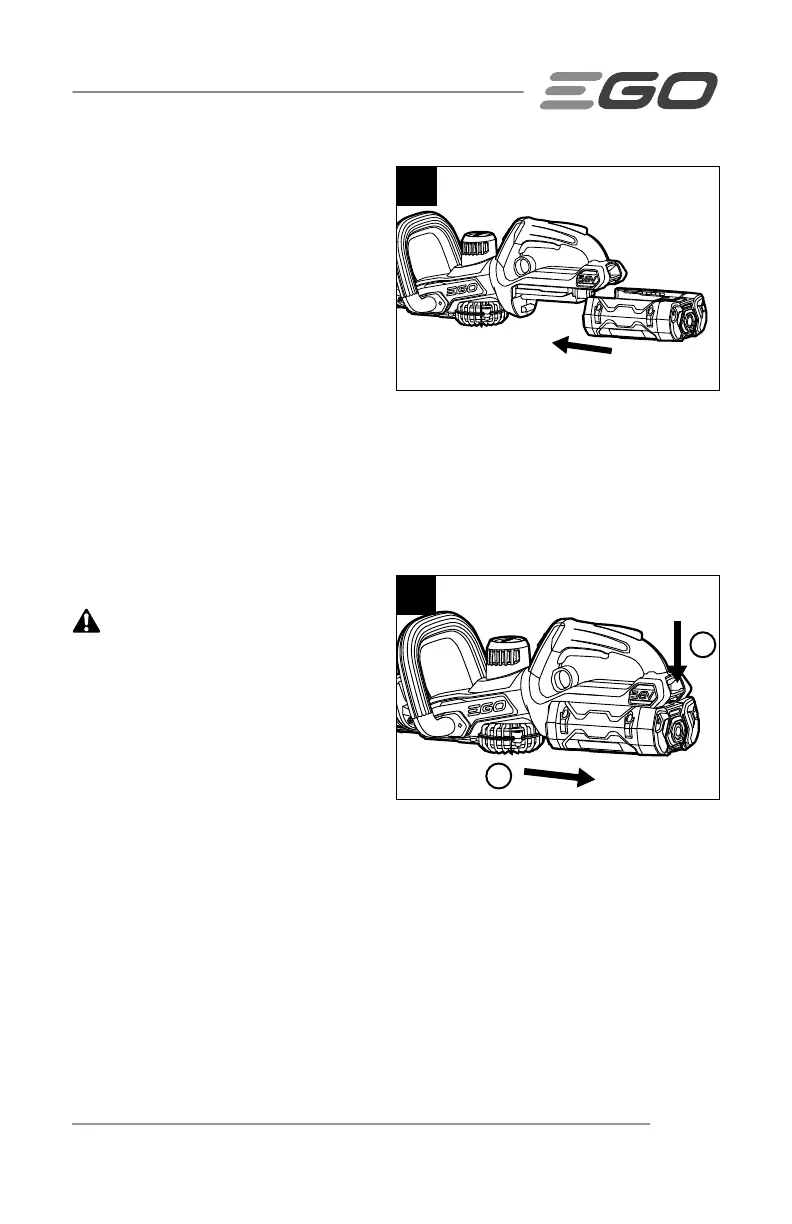 EGO

EGO

56V

EGO

56V